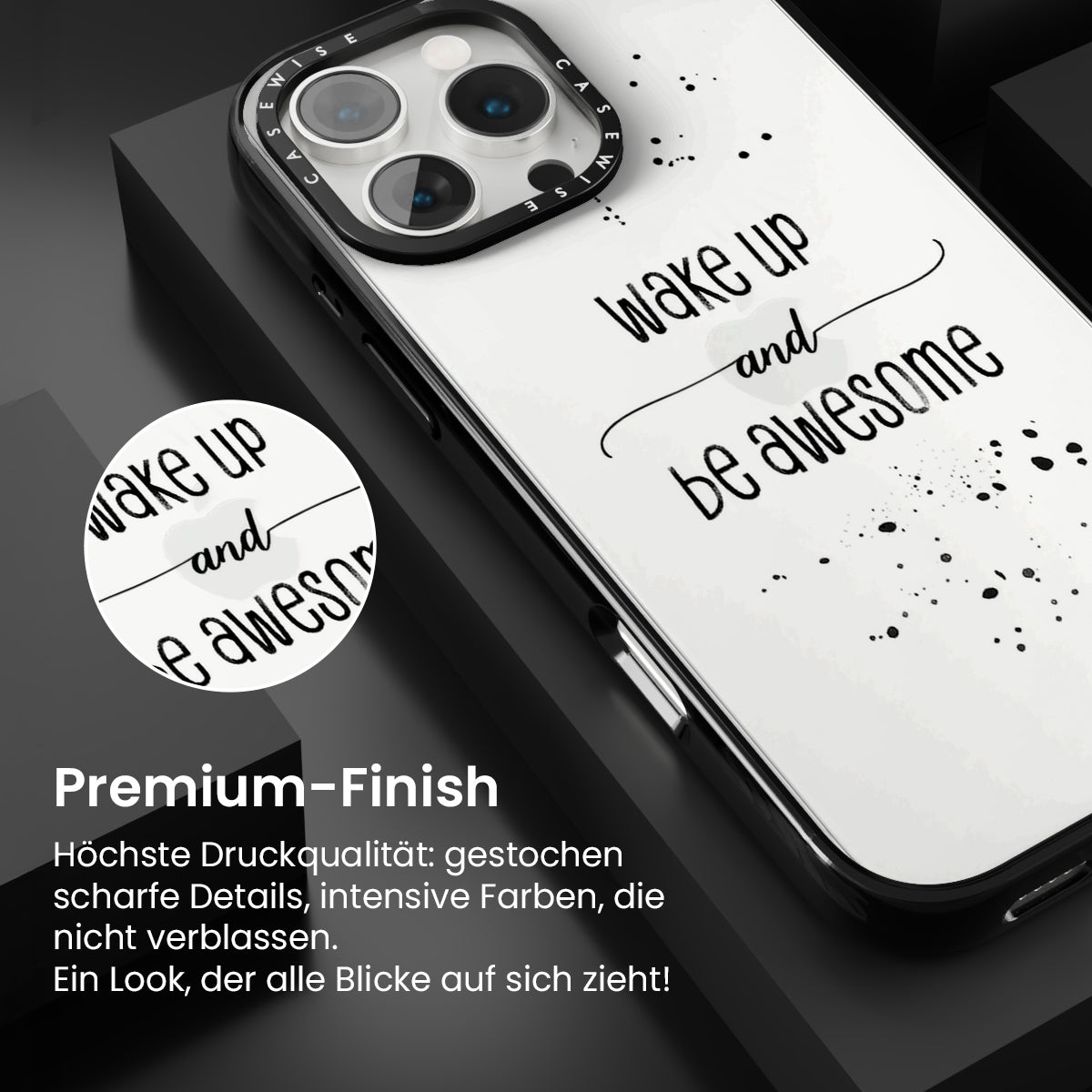 CASEWISE CASEWISE

wake up
and
be awesome

wake up
and
be awesom

Premium-Finish

Höchste Druckqualität: gestochen scharfe Details, intensive Farben, die nicht verblassen.
Ein Look, der alle Blicke auf sich zieht!