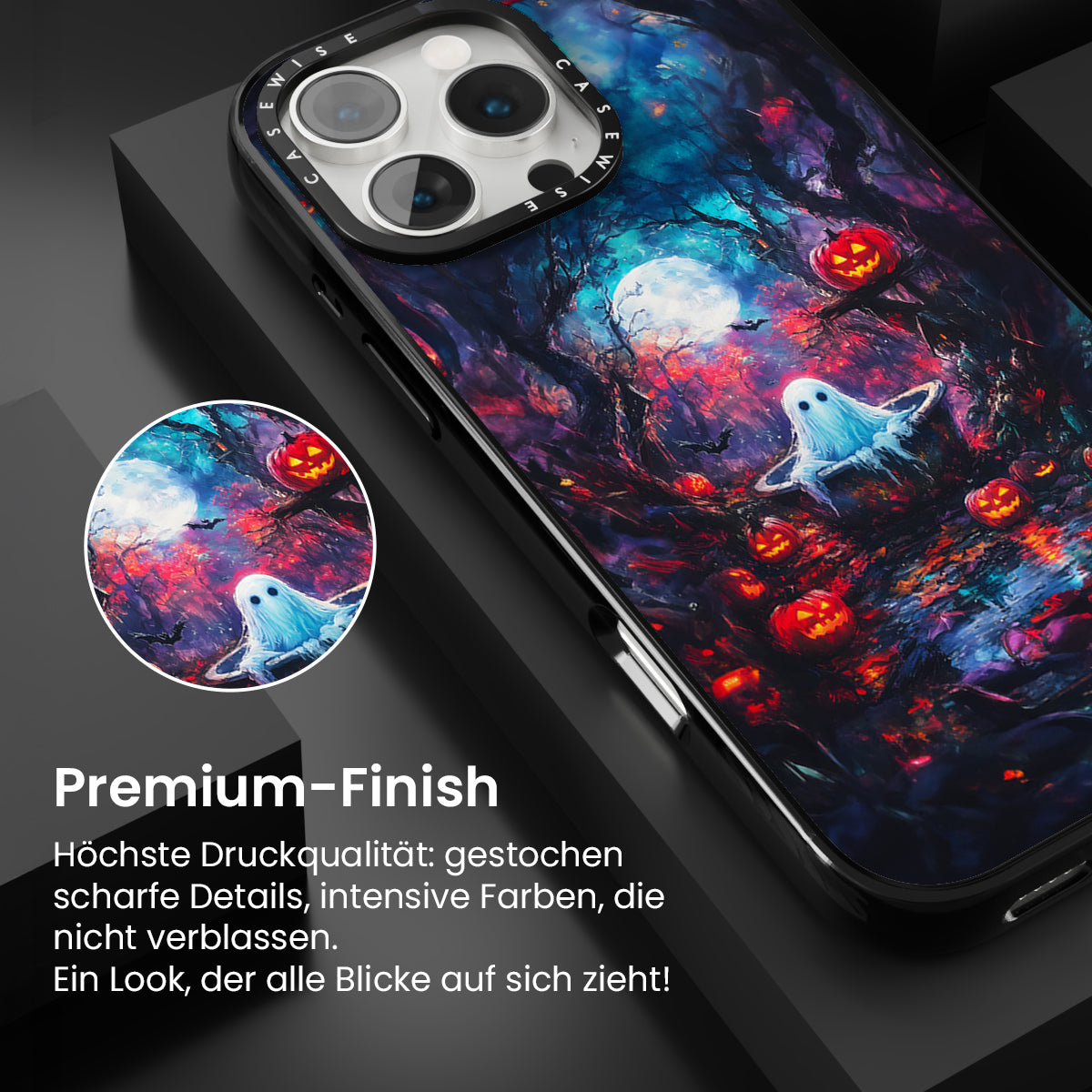 CASEWISE CASEWISE

Premium-Finish

Höchste Druckqualität: gestochen scharfe Details, intensive Farben, die nicht verblassen.
Ein Look, der alle Blicke auf sich zieht!