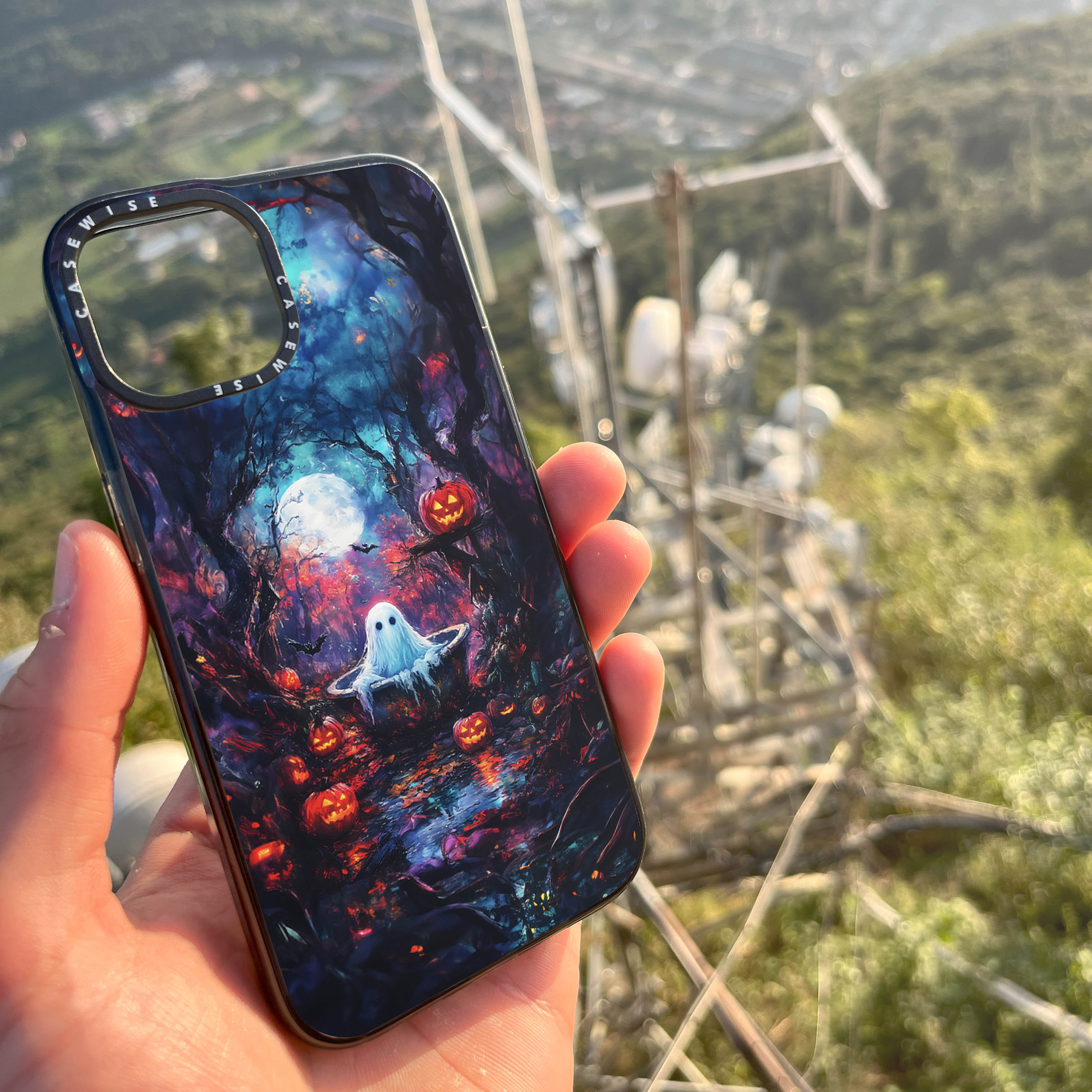 CASEWISE CASEWISE