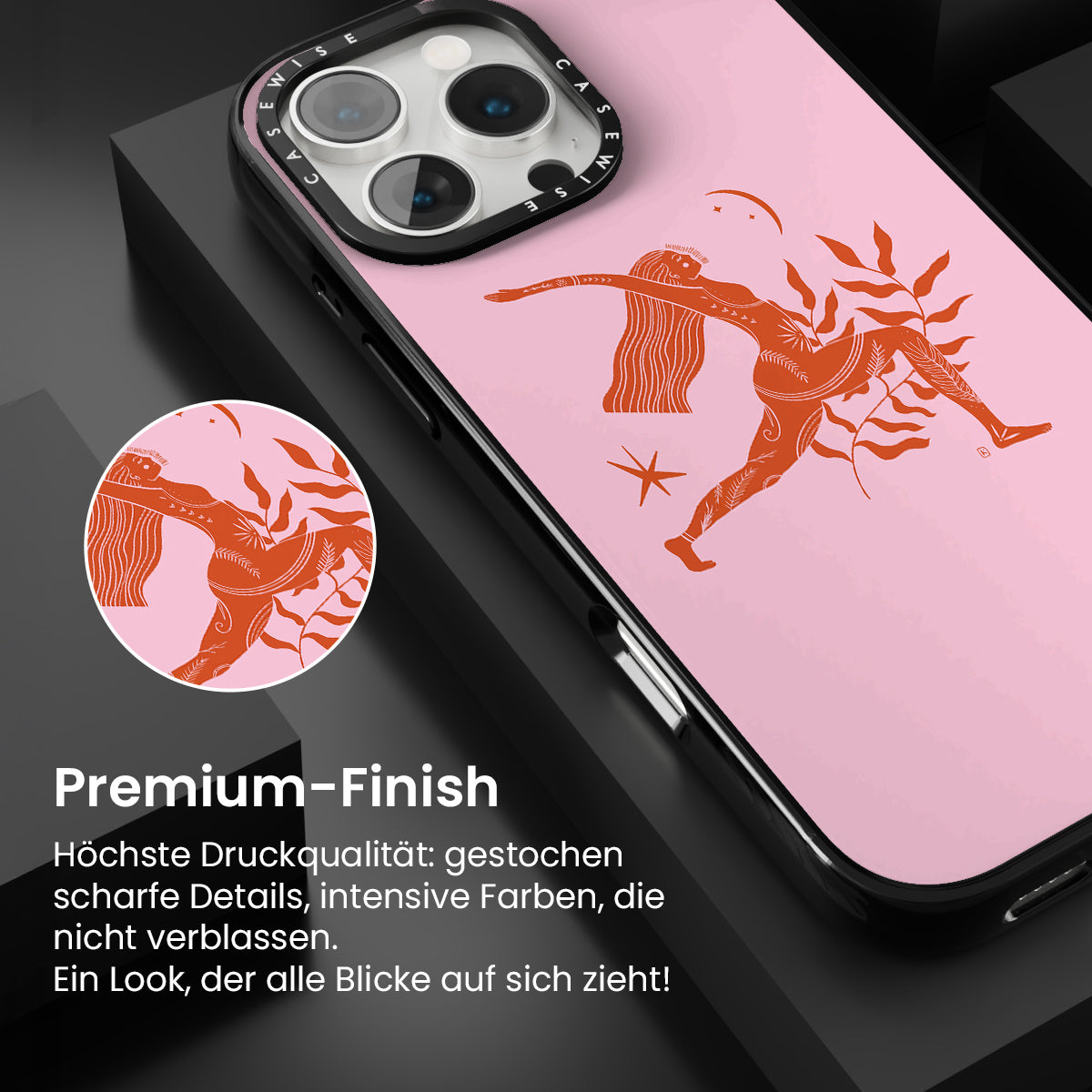 CASEWISE CASEWISE

Premium-Finish

Höchste Druckqualität: gestochen scharfe Details, intensive Farben, die nicht verblassen.
Ein Look, der alle Blicke auf sich zieht!