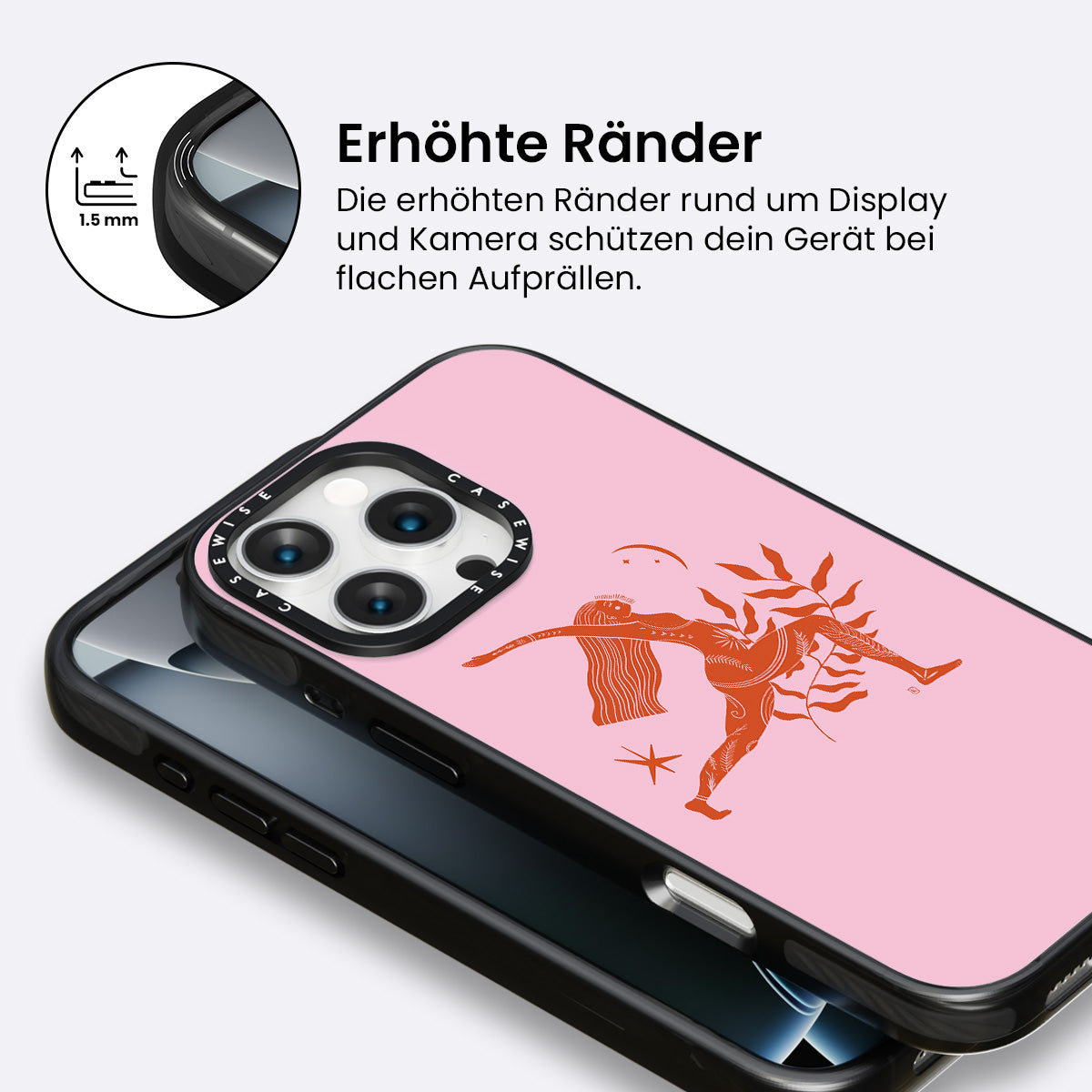 1.5 mm

Erhöhte Ränder

Die erhöhten Ränder rund um Display und Kamera schützen dein Gerät bei flachen Aufprällen.

CASEWISE CASEWISE