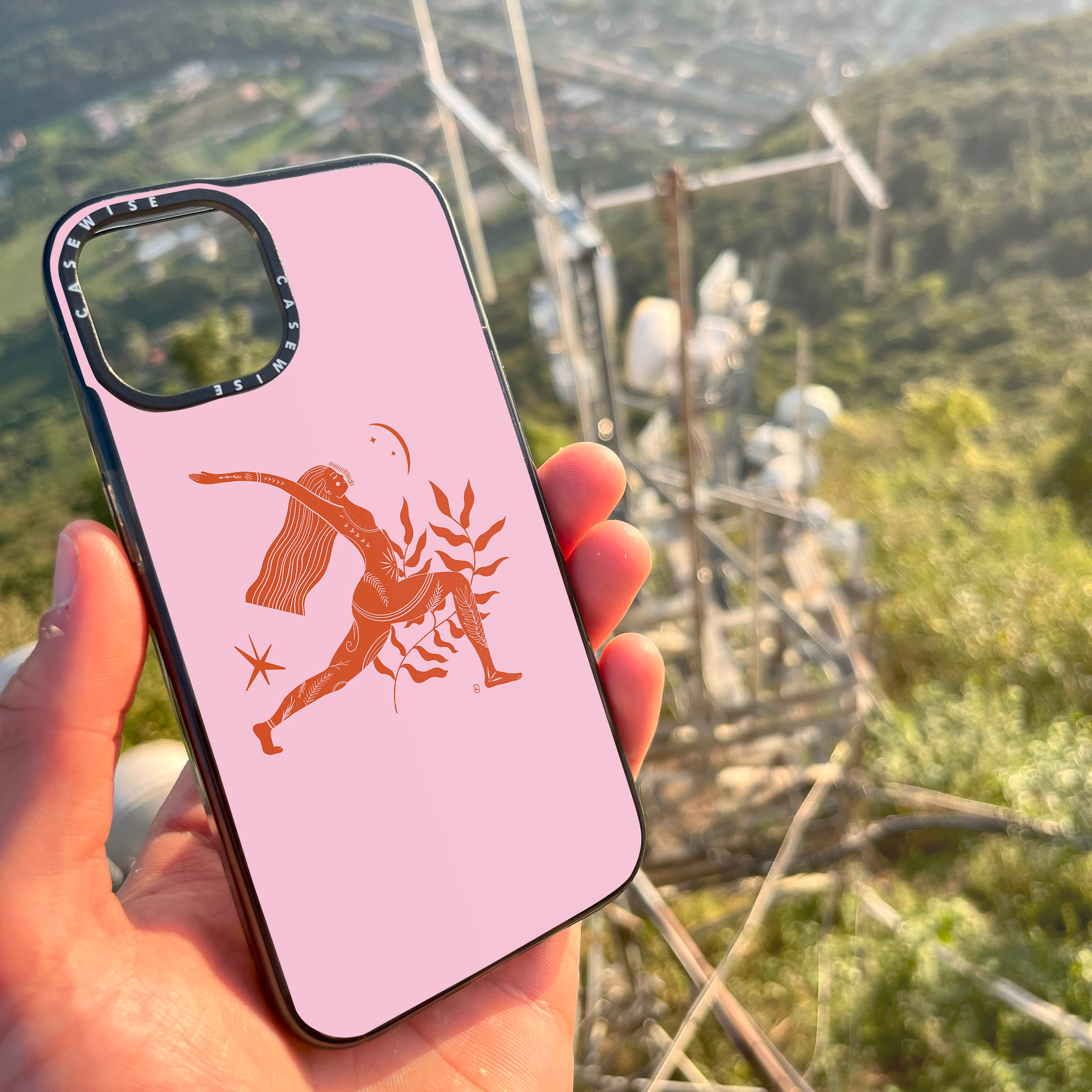 CASEWISE
CASEWISE