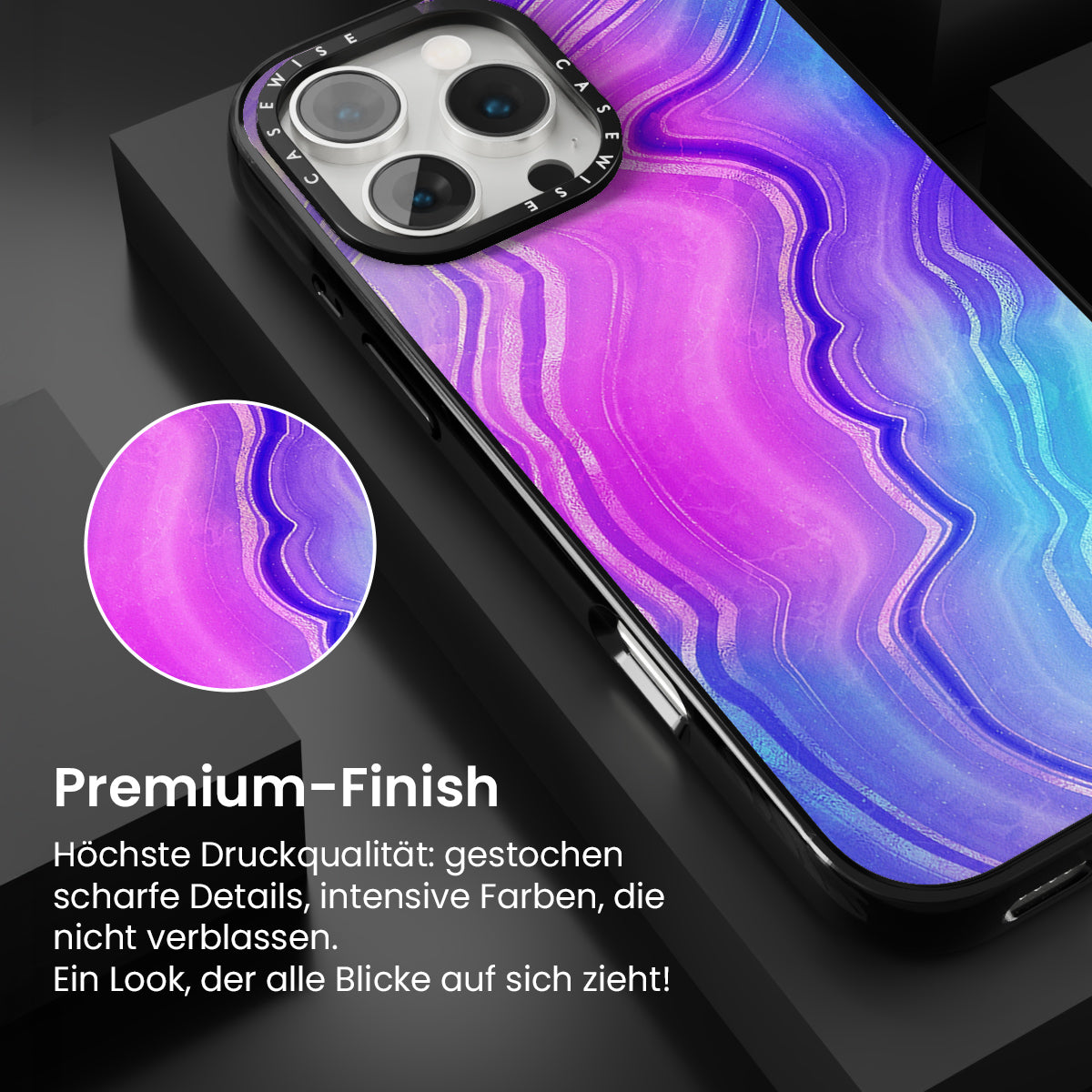 CASEWISE CASEWISE

Premium-Finish

Höchste Druckqualität: gestochen scharfe Details, intensive Farben, die nicht verblassen.
Ein Look, der alle Blicke auf sich zieht!