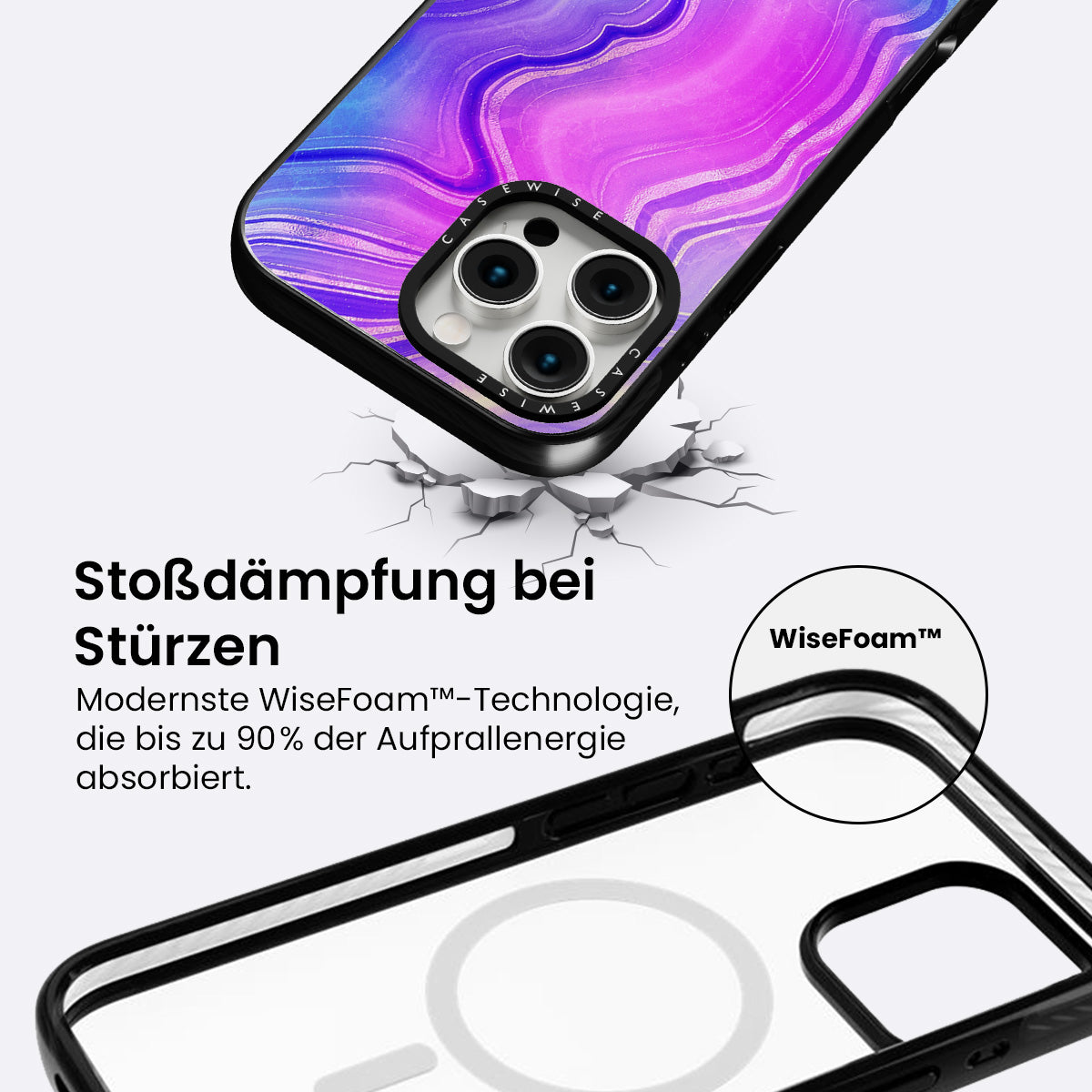 CASEWISE

CASEWISE

Stoßdämpfung bei Stürzen

Modernste WiseFoam™-Technologie, die bis zu 90% der Aufprallenergie absorbiert.

WiseFoam™