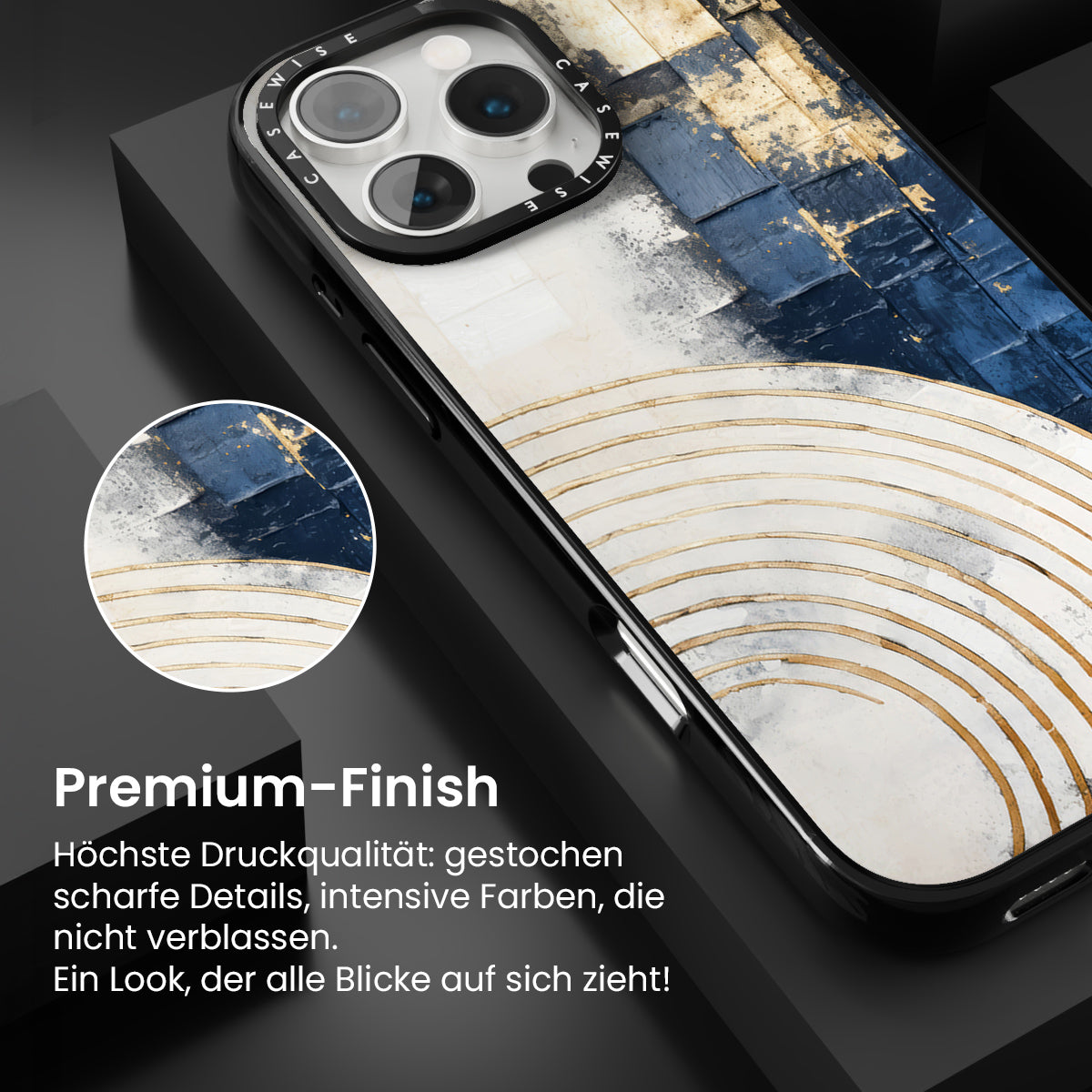 CASEWISE CASEWISE

Premium-Finish

Höchste Druckqualität: gestochen scharfe Details, intensive Farben, die nicht verblassen.
Ein Look, der alle Blicke auf sich zieht!