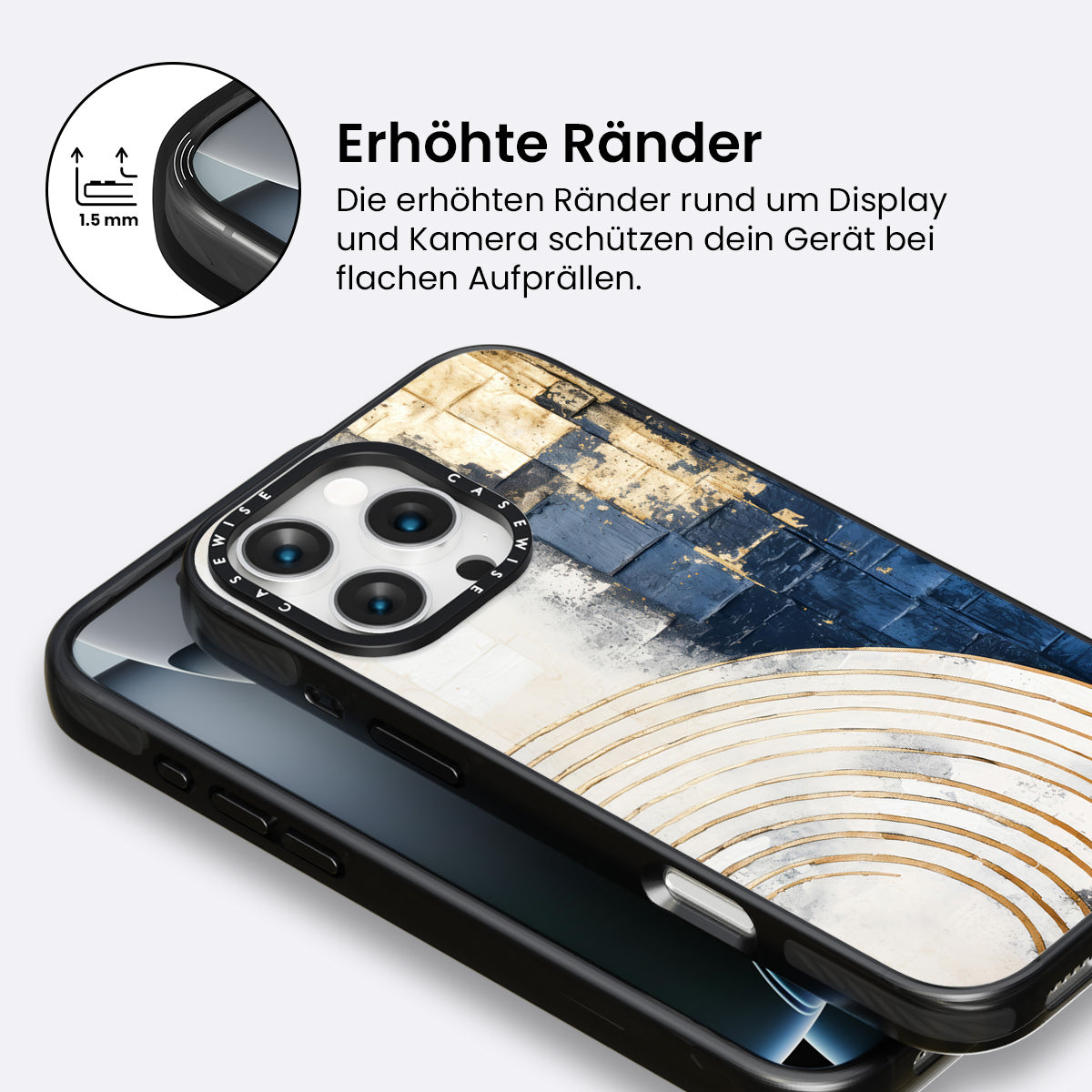 1.5 mm

Erhöhte Ränder

Die erhöhten Ränder rund um Display und Kamera schützen dein Gerät bei flachen Aufprällen.

CASEWISE CASEWISE