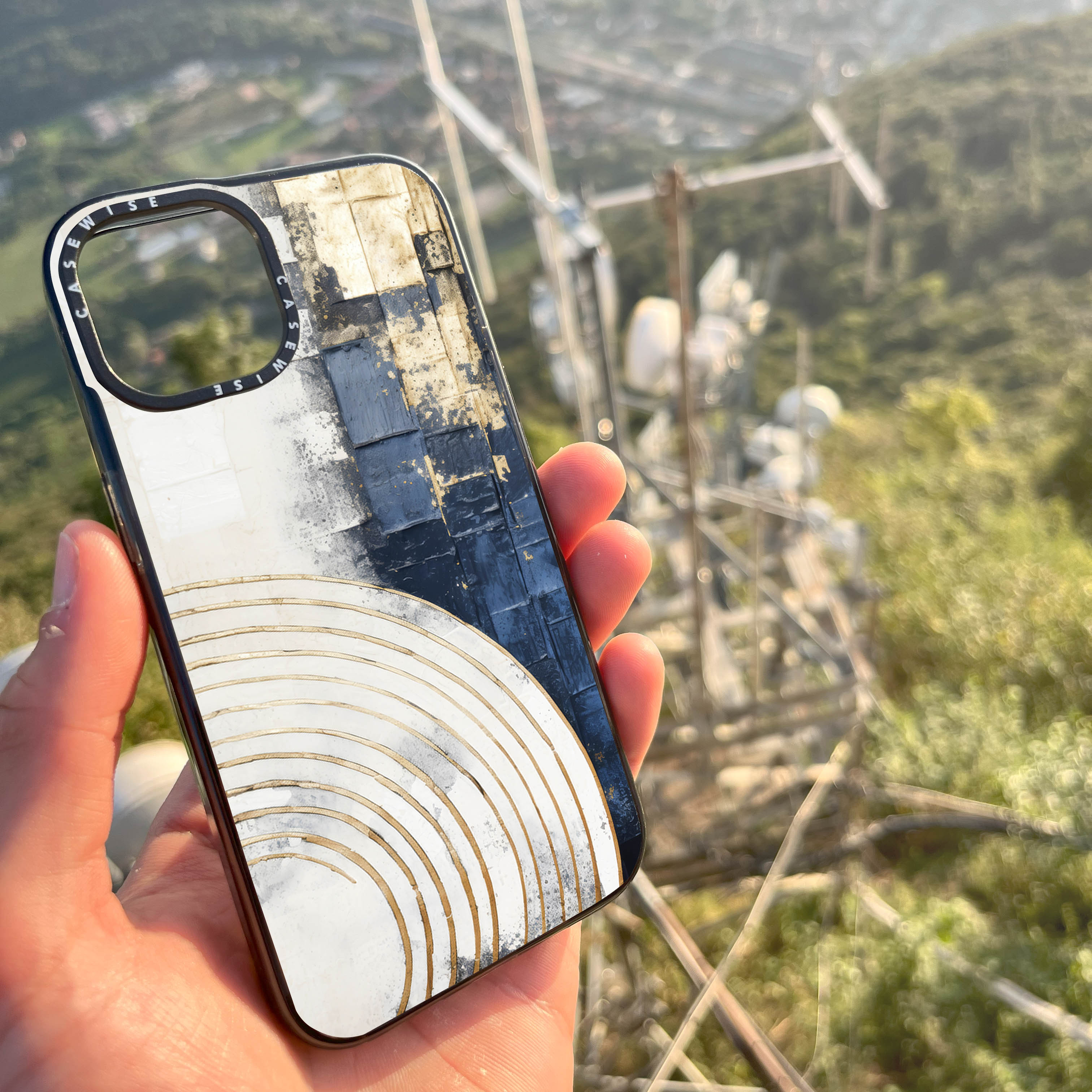 CASEWISE CASEWISE