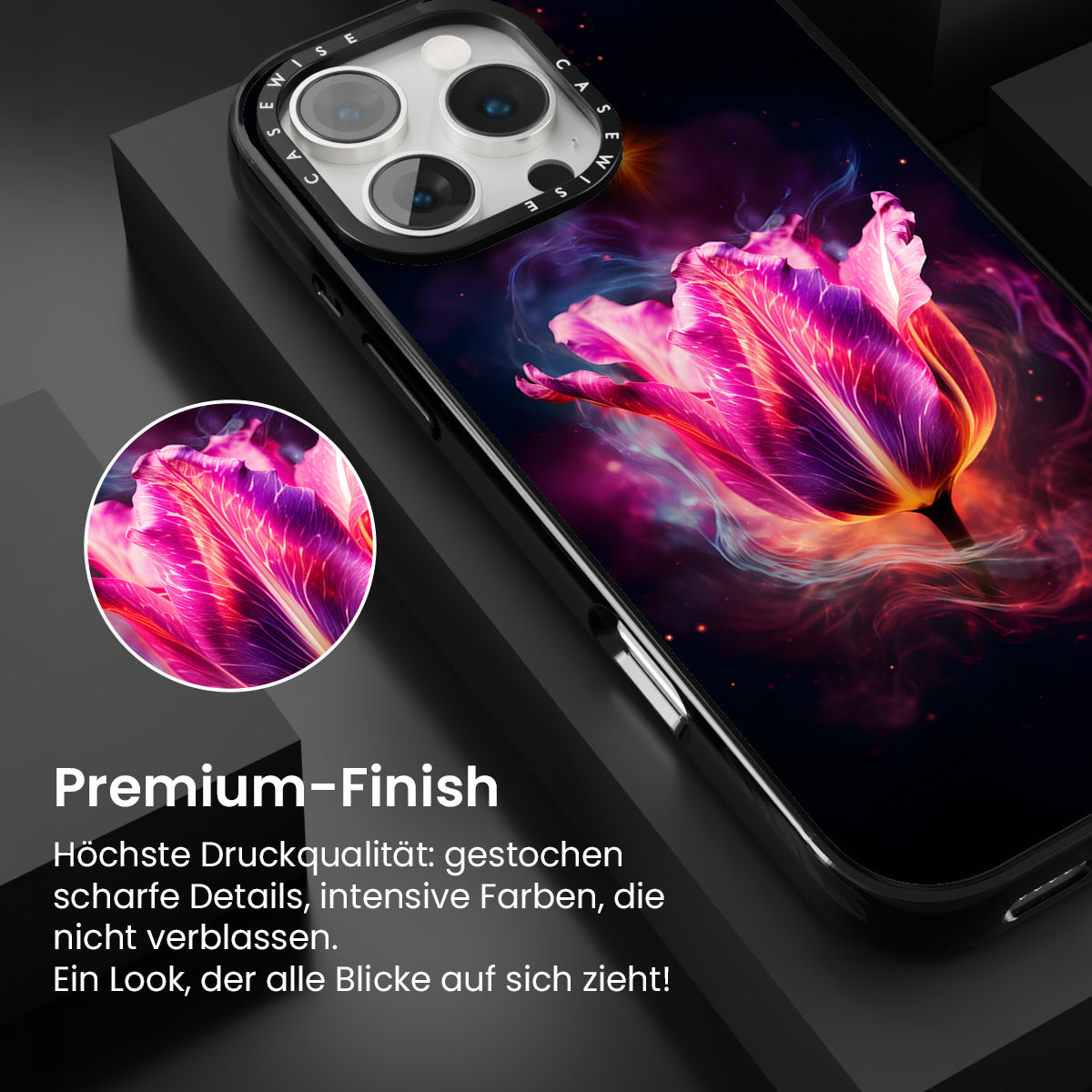 CASEWISE CASEWISE

Premium-Finish

Höchste Druckqualität: gestochen scharfe Details, intensive Farben, die nicht verblassen.
Ein Look, der alle Blicke auf sich zieht!