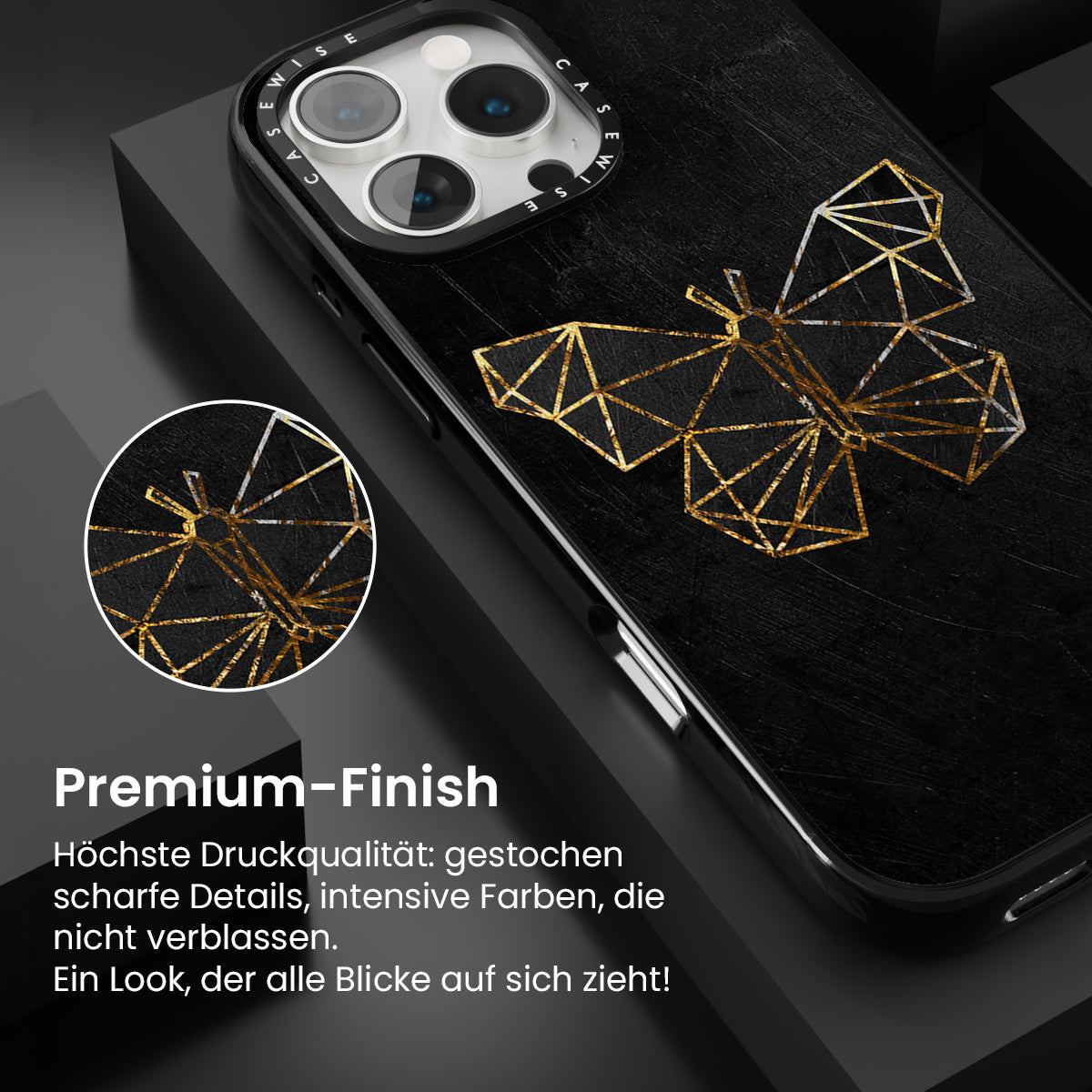 CASEWISE CASEWISE

Premium-Finish

Höchste Druckqualität: gestochen scharfe Details, intensive Farben, die nicht verblassen.
Ein Look, der alle Blicke auf sich zieht!