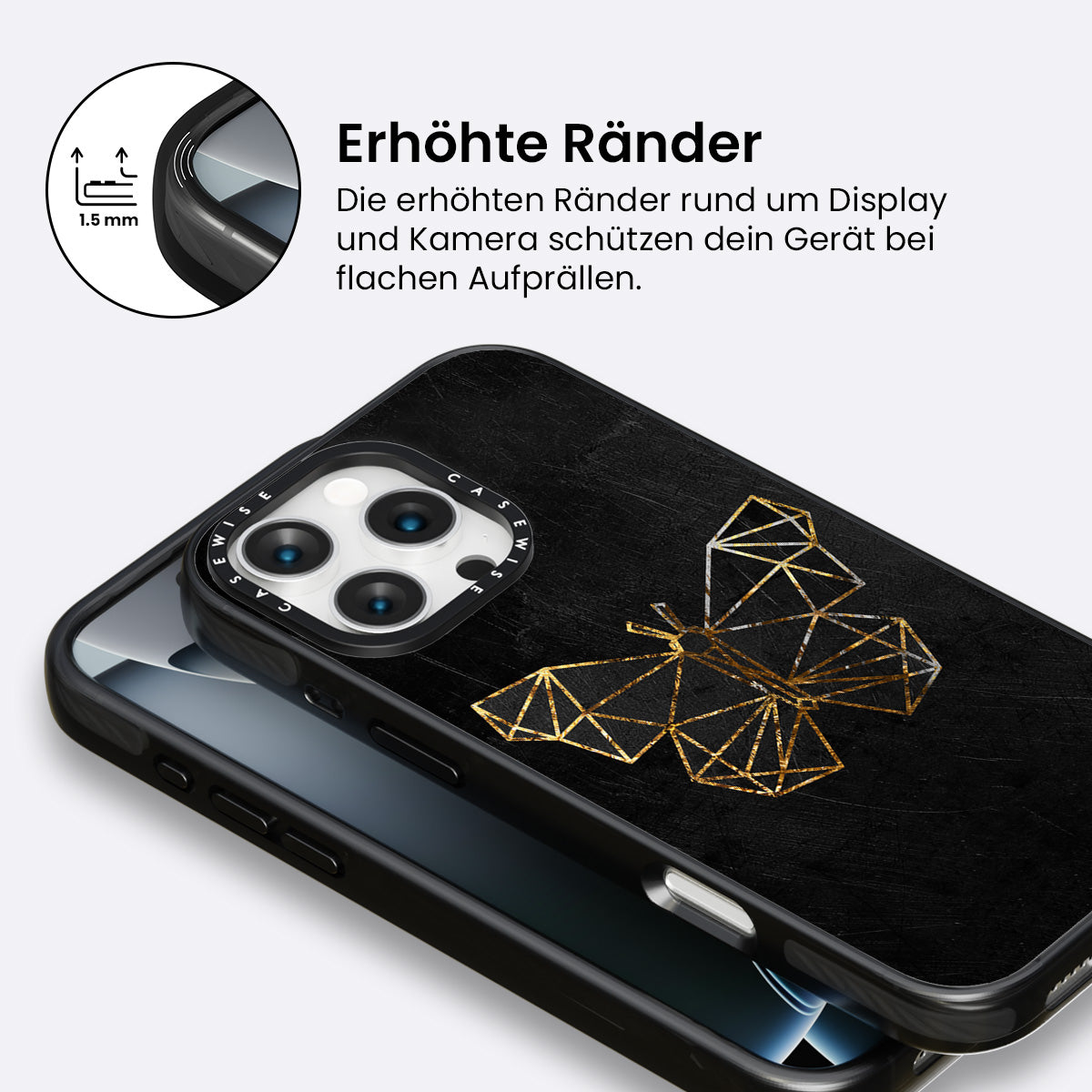 1.5 mm

Erhöhte Ränder

Die erhöhten Ränder rund um Display und Kamera schützen dein Gerät bei flachen Aufprällen.

CASEWISE CASEWISE