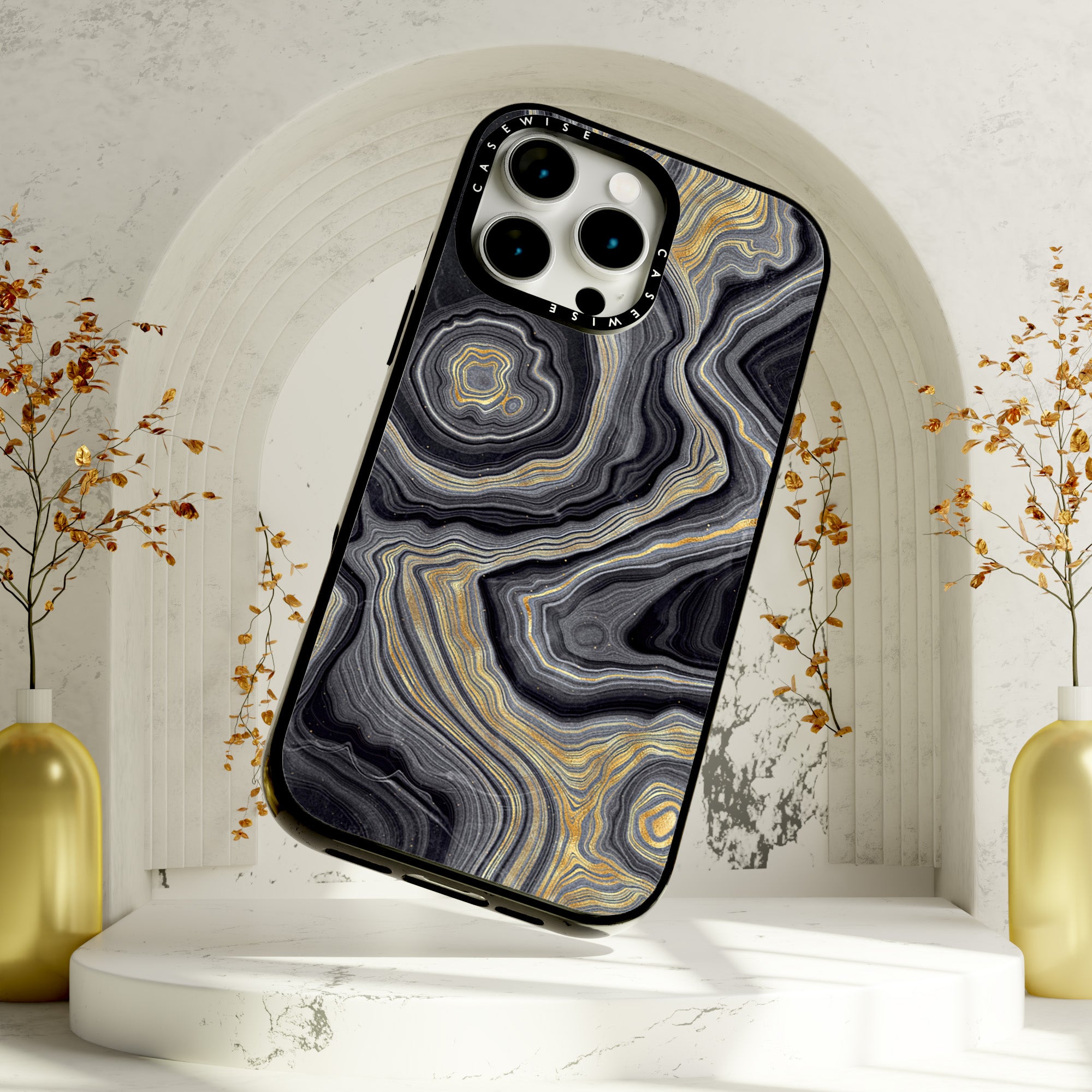 CASEWISE
CASEWISE