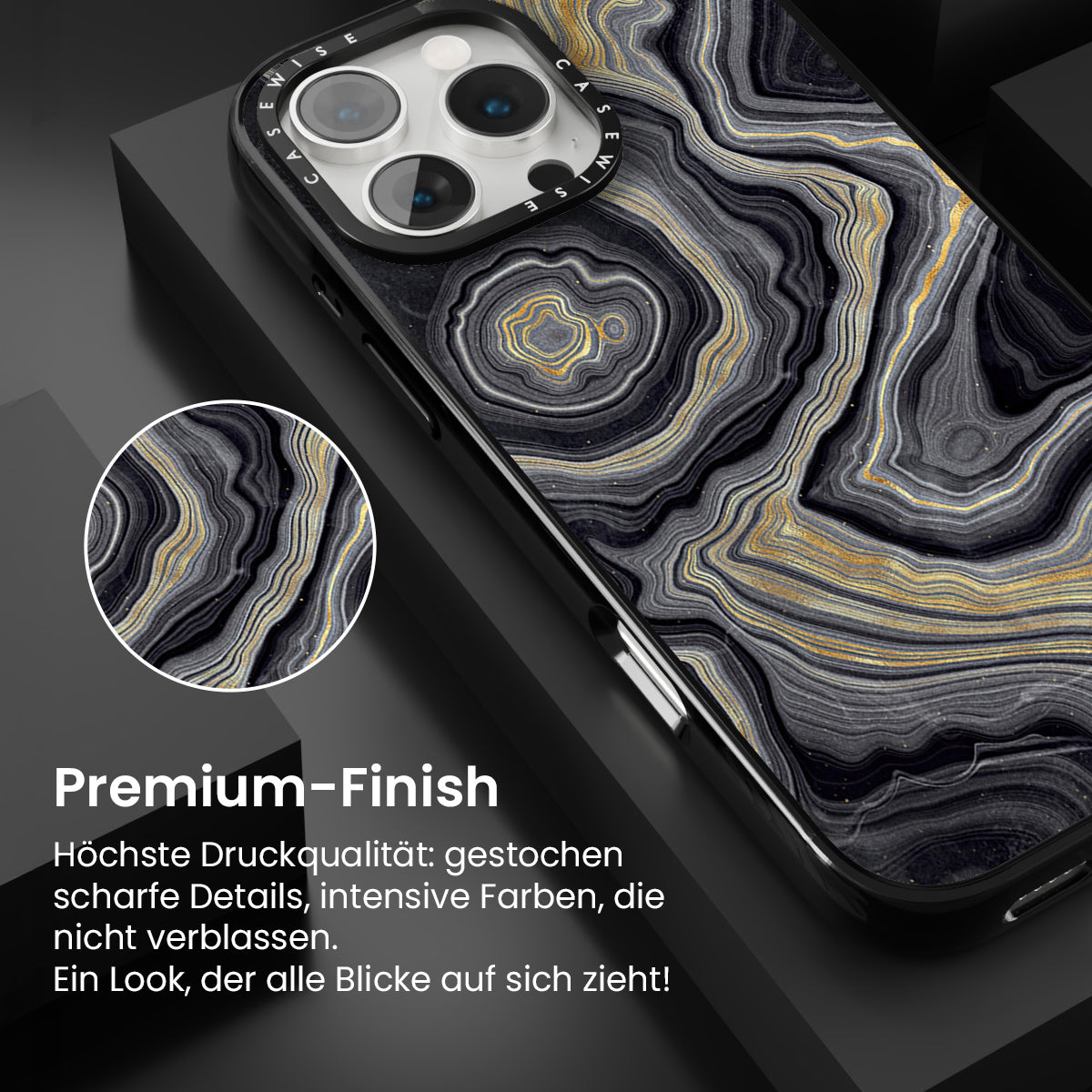 CASEWISE CASEWISE

Premium-Finish

Höchste Druckqualität: gestochen scharfe Details, intensive Farben, die nicht verblassen.
Ein Look, der alle Blicke auf sich zieht!