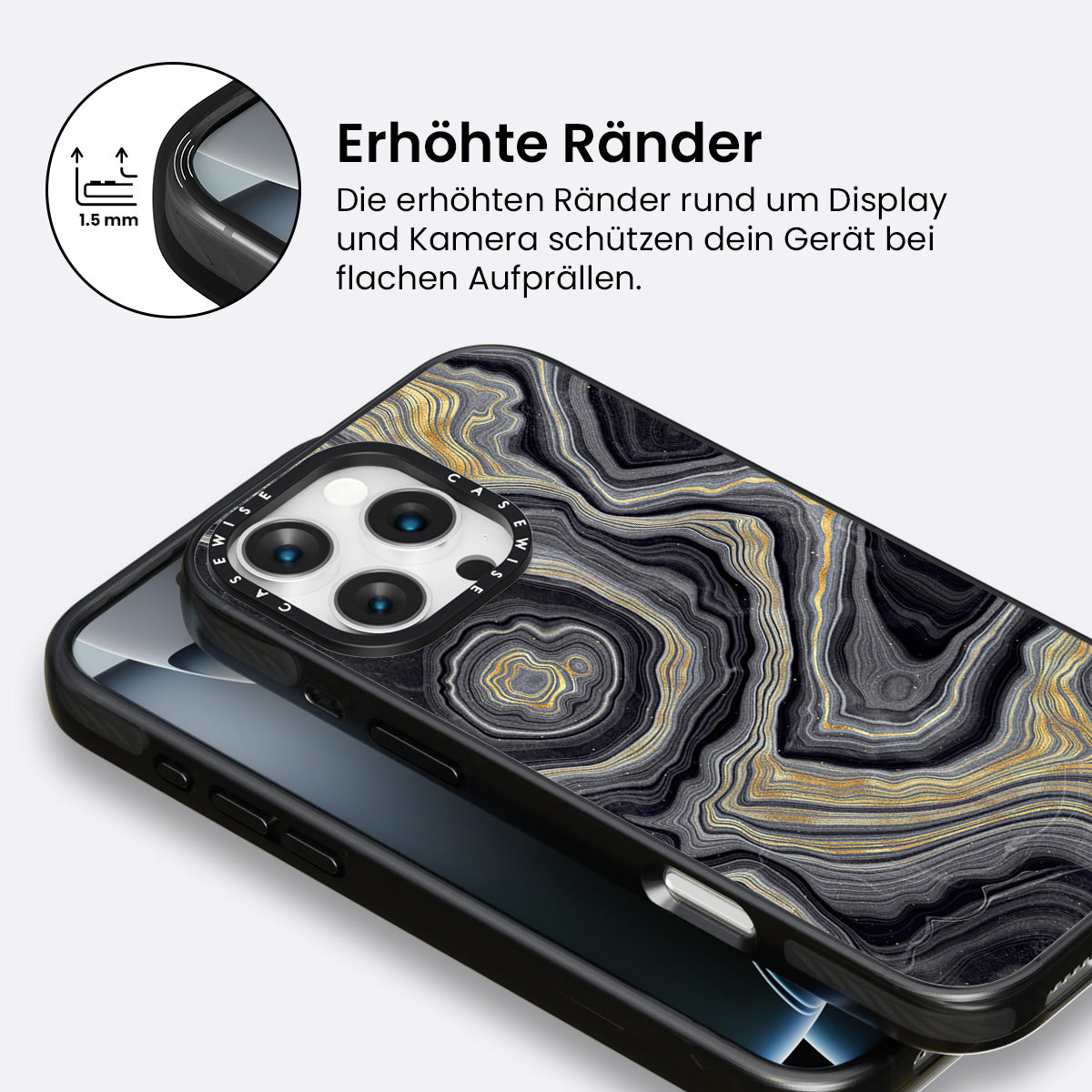 1.5 mm

Erhöhte Ränder

Die erhöhten Ränder rund um Display und Kamera schützen dein Gerät bei flachen Aufprällen.

CASEWISE CASEWISE