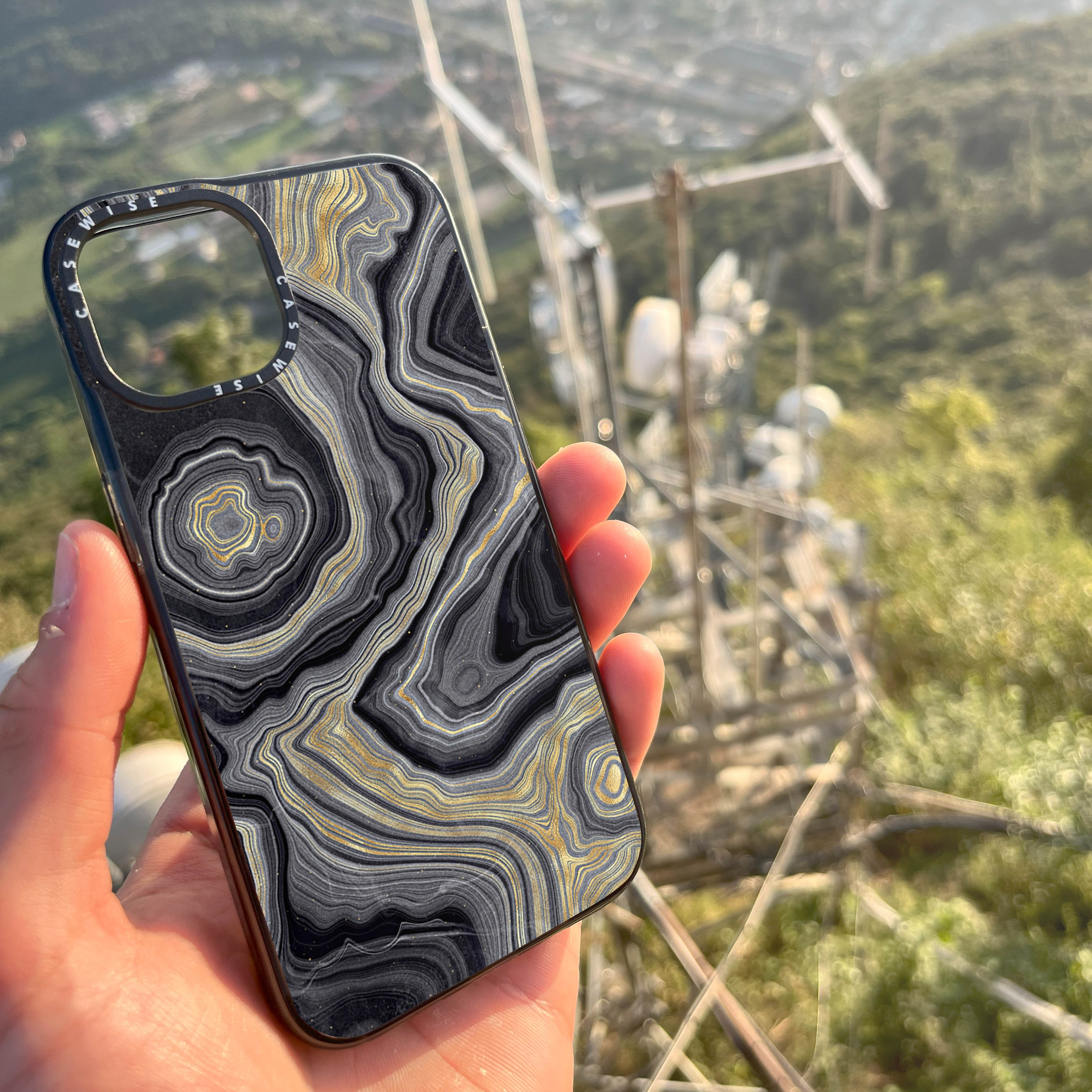 CASEWISE
CASEWISE