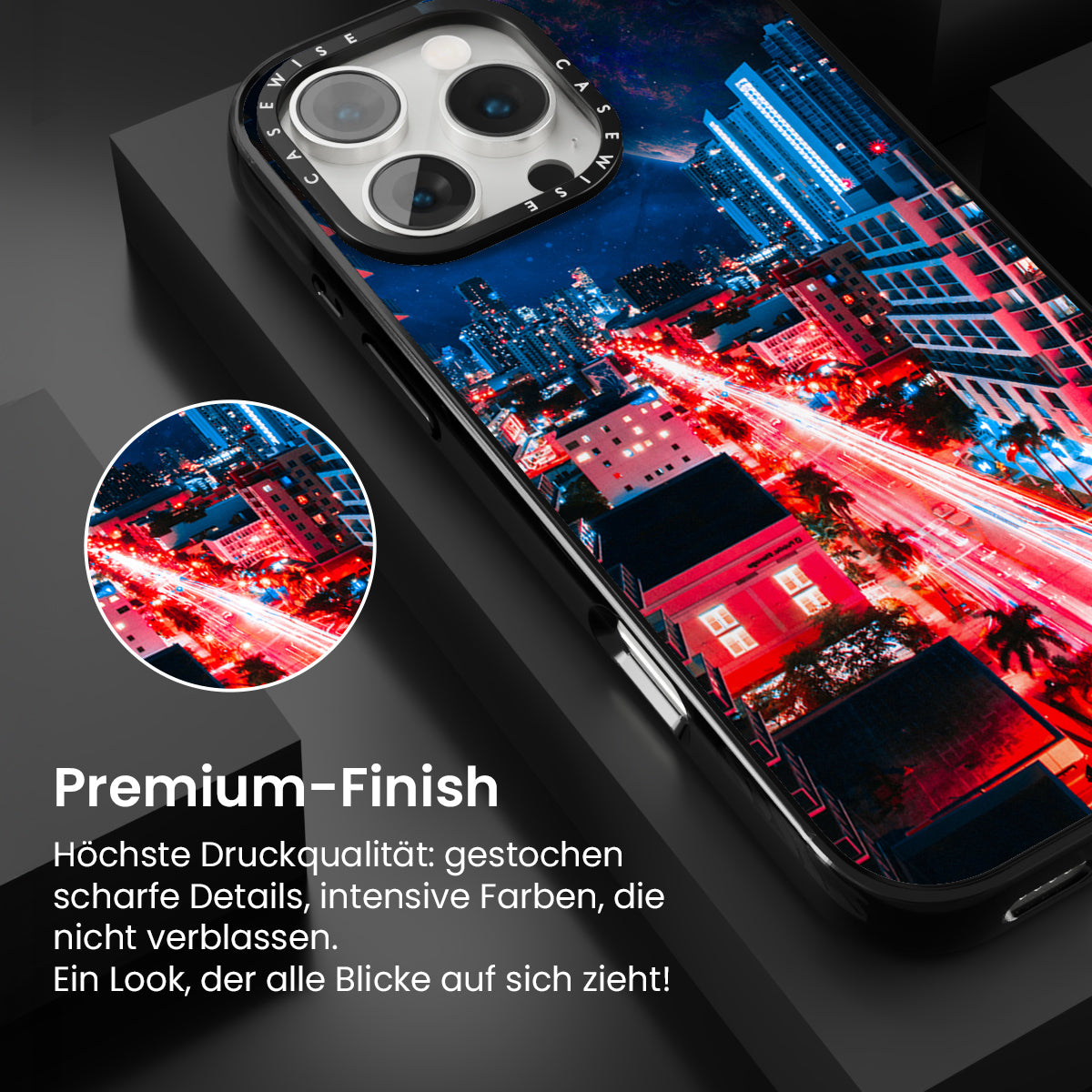 CASEWISE CASEWISE

Premium-Finish

Höchste Druckqualität: gestochen scharfe Details, intensive Farben, die nicht verblassen.
Ein Look, der alle Blicke auf sich zieht!