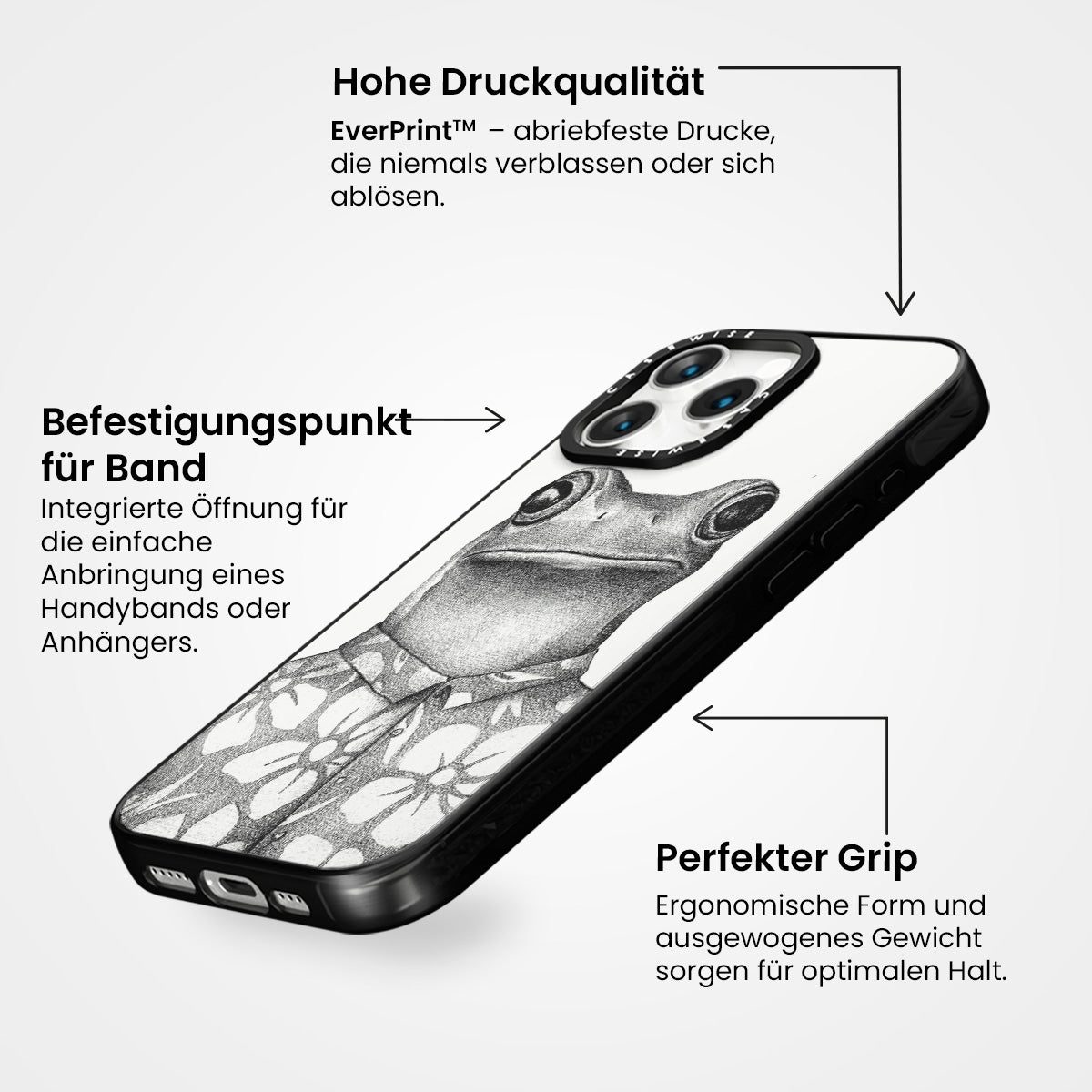 Hohe Druckqualität

EverPrint™ – abriebfeste Drucke, die niemals verblassen oder sich ablösen.

Befestigungspunkt für Band

Integrierte Öffnung für die einfache Anbringung eines Handybands oder Anhängers.

CASEWISE

CASEWISE

Perfekter Grip

Ergonomische Form und ausgewogenes Gewicht sorgen für optimalen Halt.