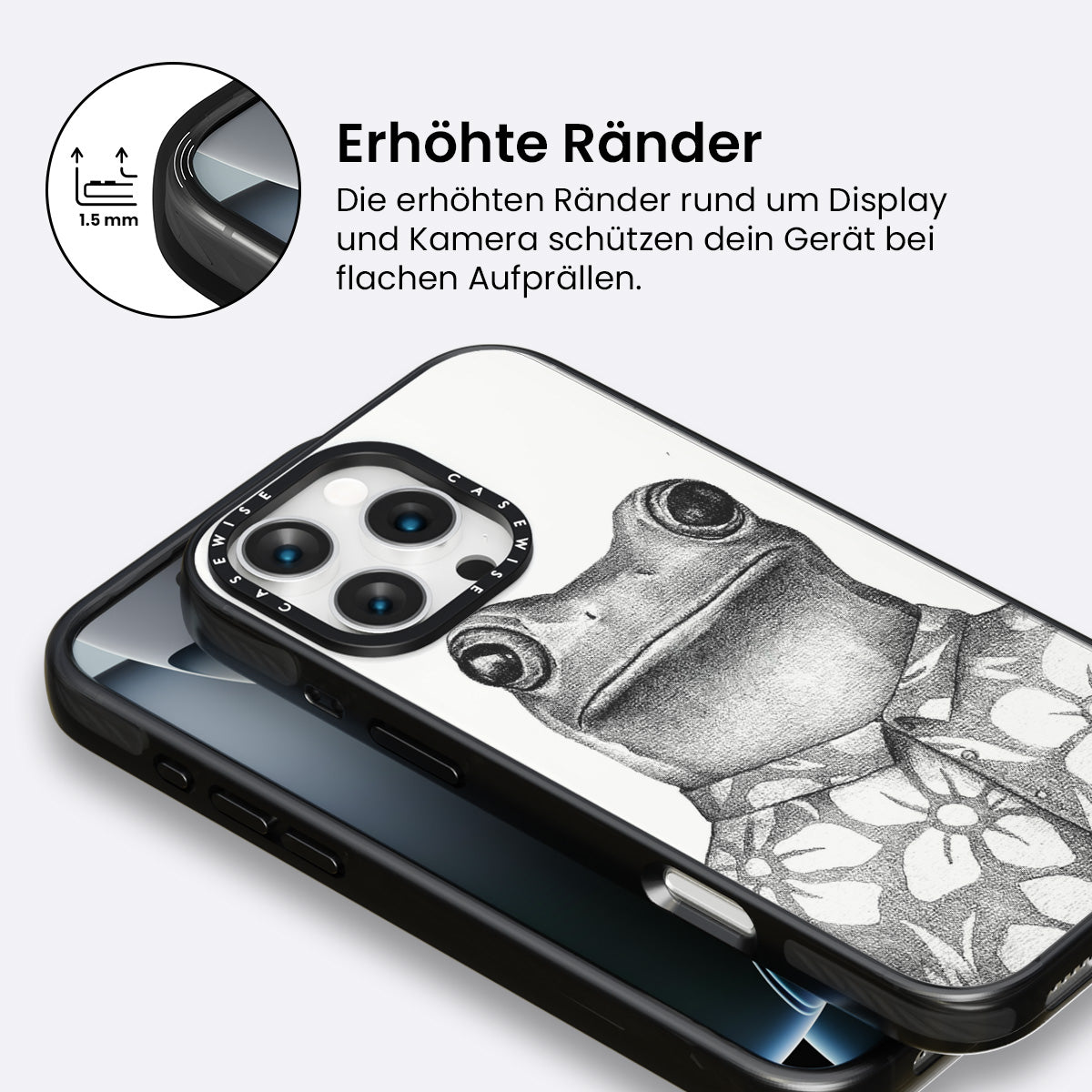 1.5 mm

Erhöhte Ränder

Die erhöhten Ränder rund um Display und Kamera schützen dein Gerät bei flachen Aufprällen.

CASEWISE CASEWISE