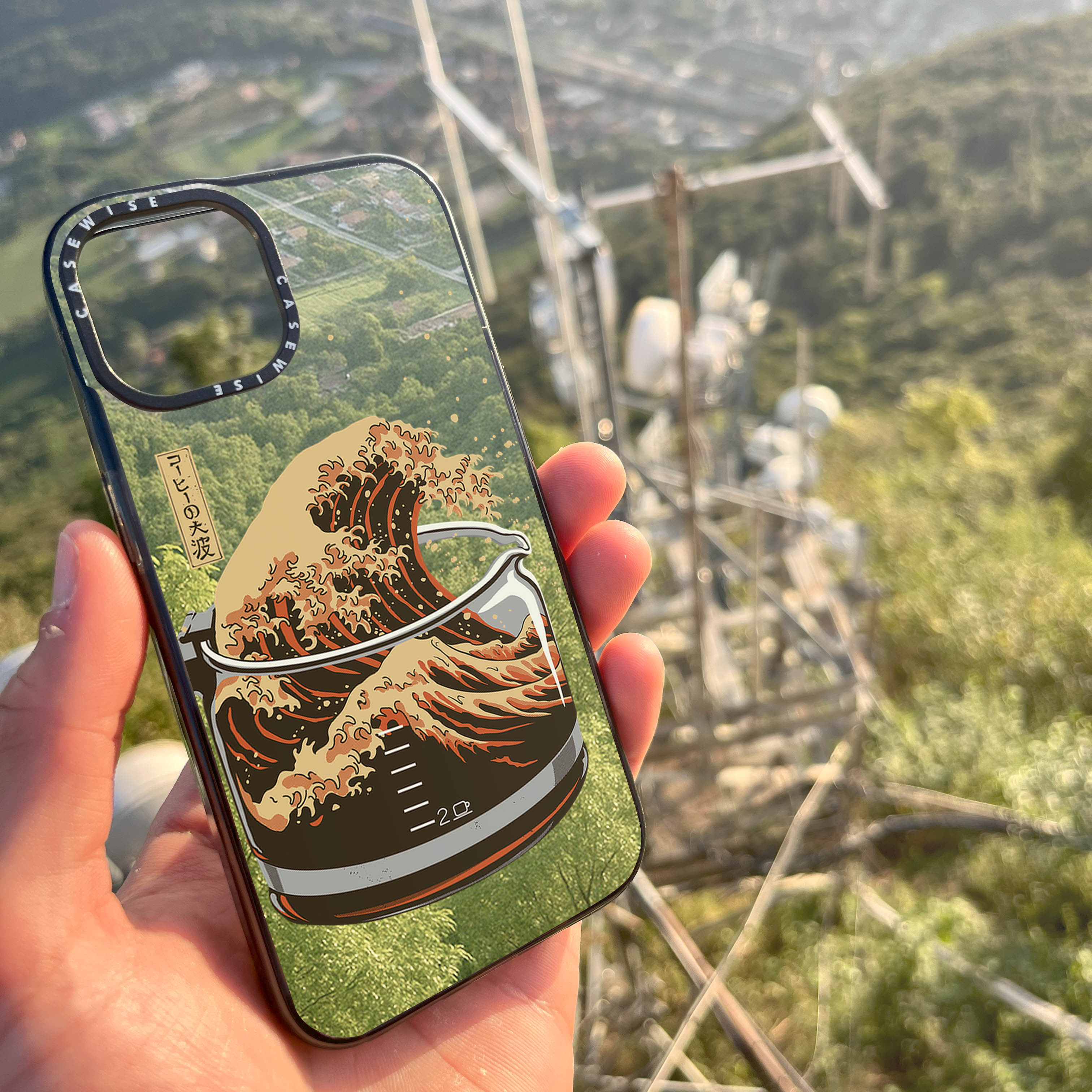 CASEWISE CASEWISE

コーヒーの大波

2