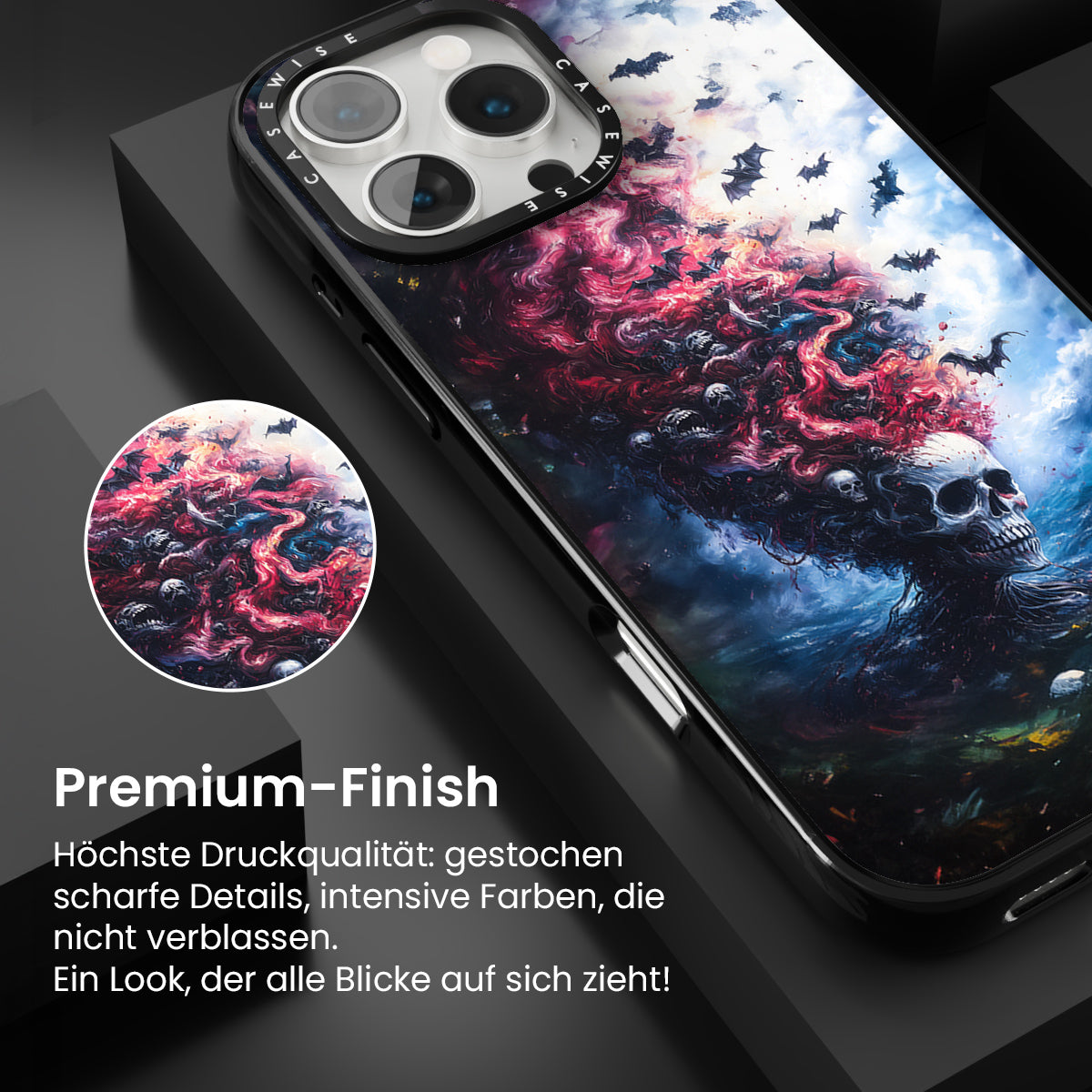 CASEWISE CASEWISE

Premium-Finish

Höchste Druckqualität: gestochen scharfe Details, intensive Farben, die nicht verblassen.
Ein Look, der alle Blicke auf sich zieht!