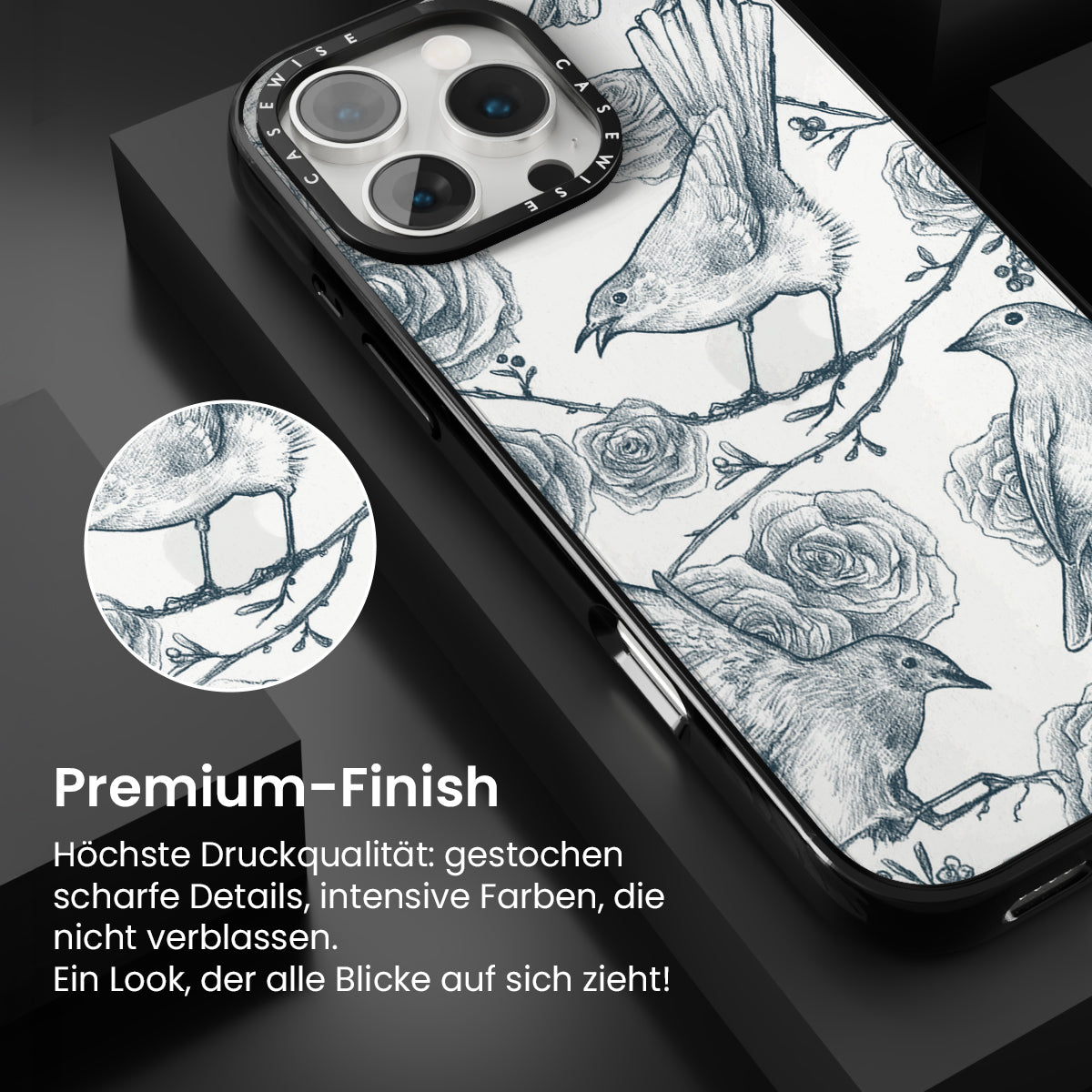 CASEWISE CASEWISE

Premium-Finish

Höchste Druckqualität: gestochen scharfe Details, intensive Farben, die nicht verblassen.
Ein Look, der alle Blicke auf sich zieht!