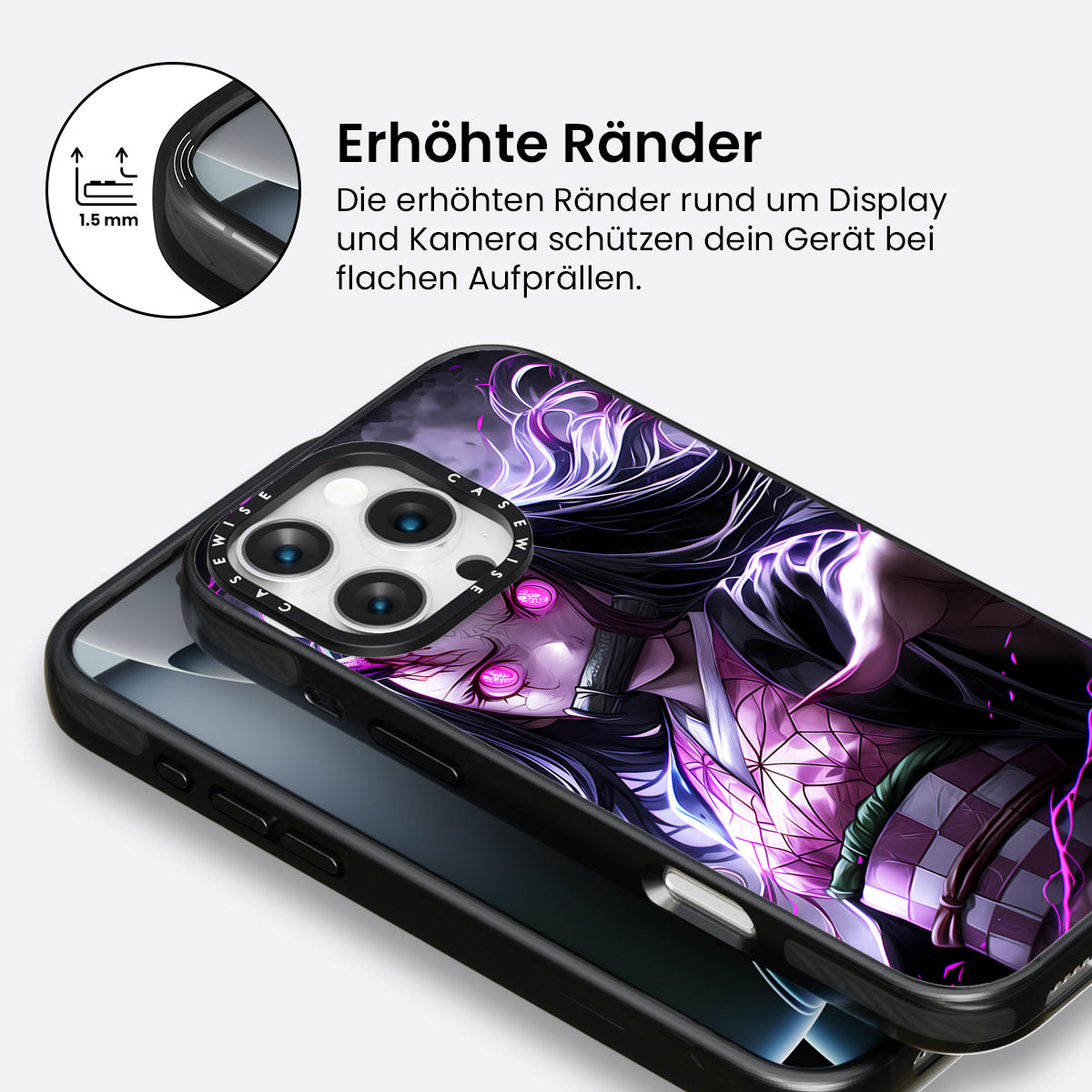 1.5 mm

Erhöhte Ränder

Die erhöhten Ränder rund um Display und Kamera schützen dein Gerät bei flachen Aufprällen.

CASEWISE CASEWISE