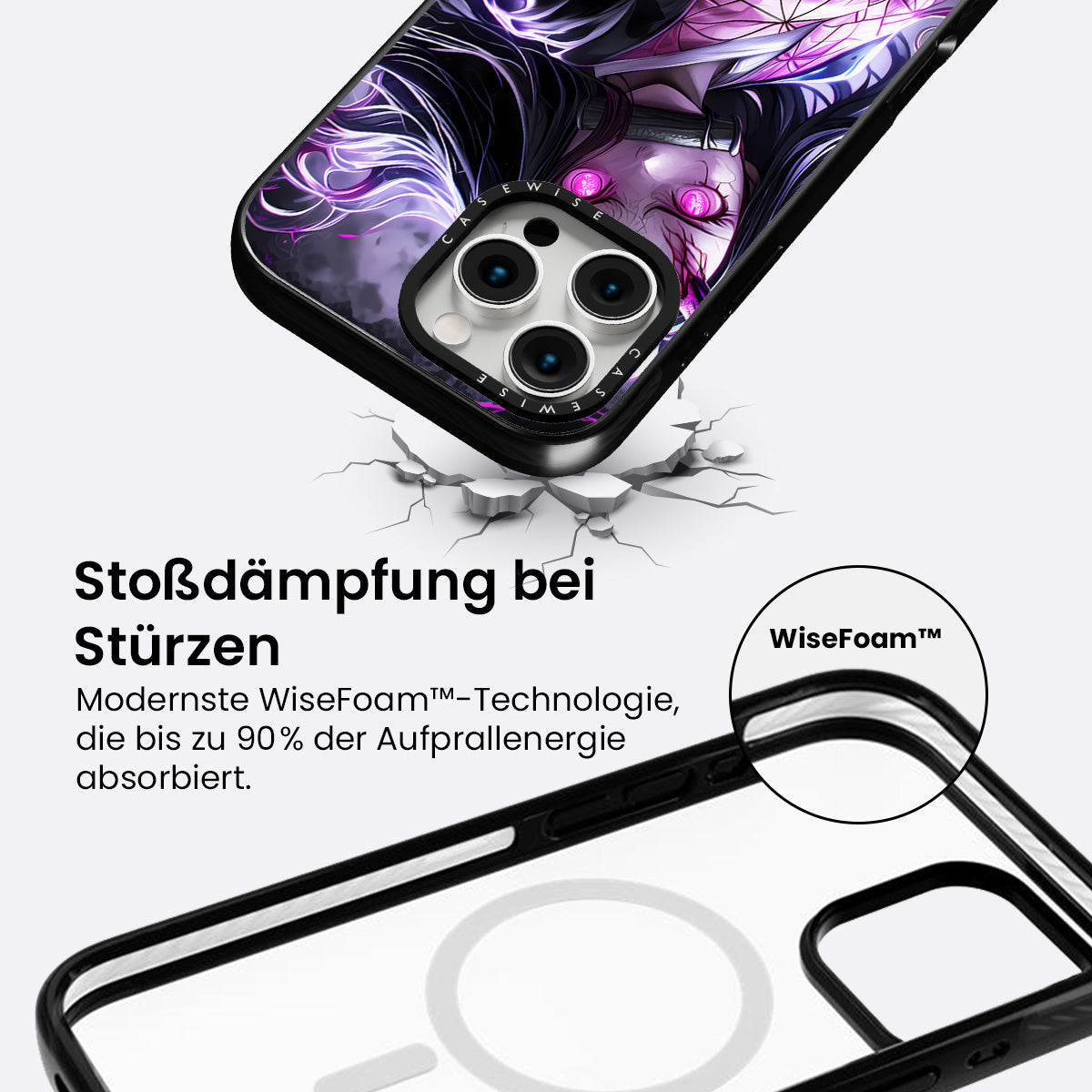 CASEWISE

CASEWISE

Stoßdämpfung bei Stürzen

Modernste WiseFoam™-Technologie, die bis zu 90% der Aufprallenergie absorbiert.

WiseFoam™