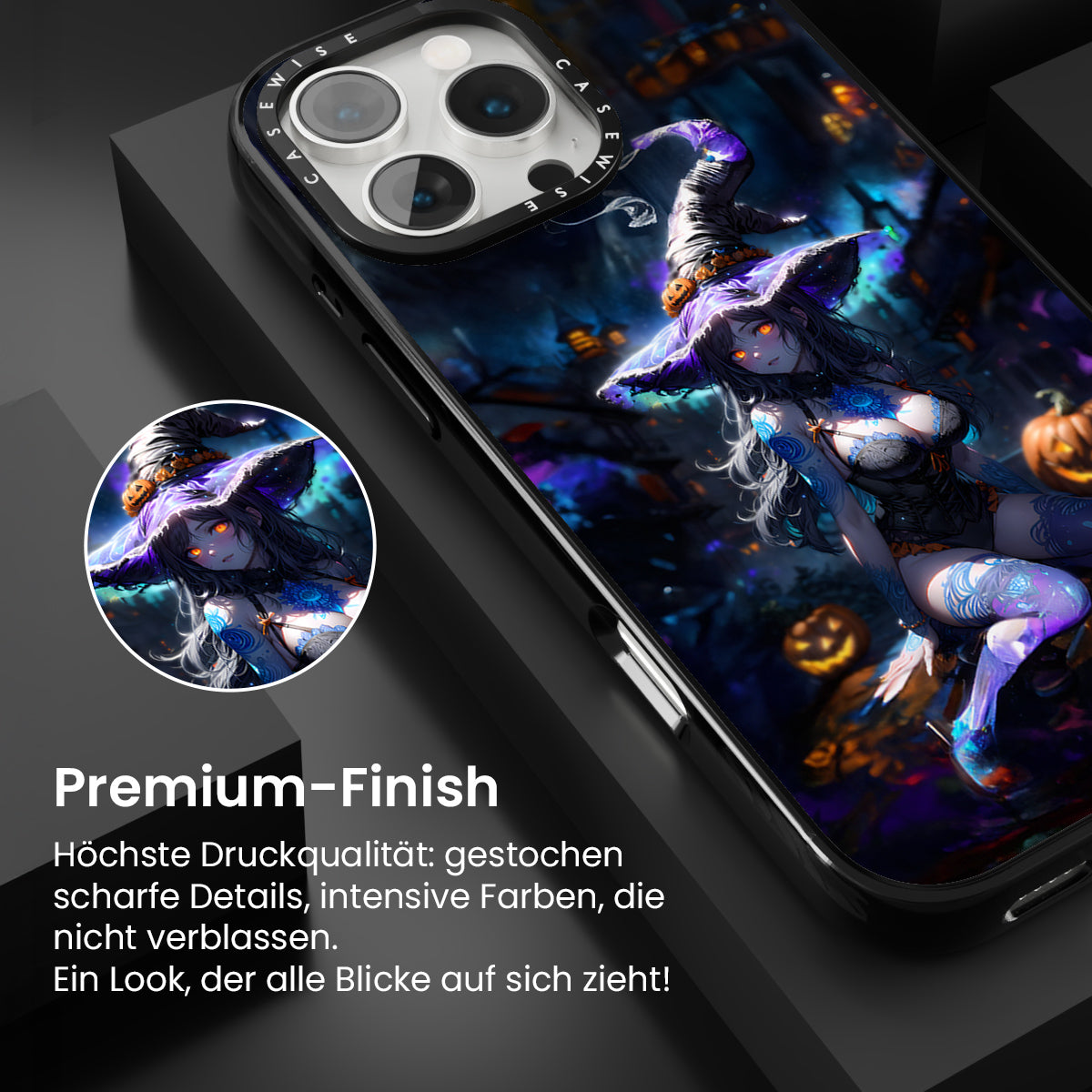 CASEWISE CASEWISE

Premium-Finish

Höchste Druckqualität: gestochen scharfe Details, intensive Farben, die nicht verblassen.
Ein Look, der alle Blicke auf sich zieht!