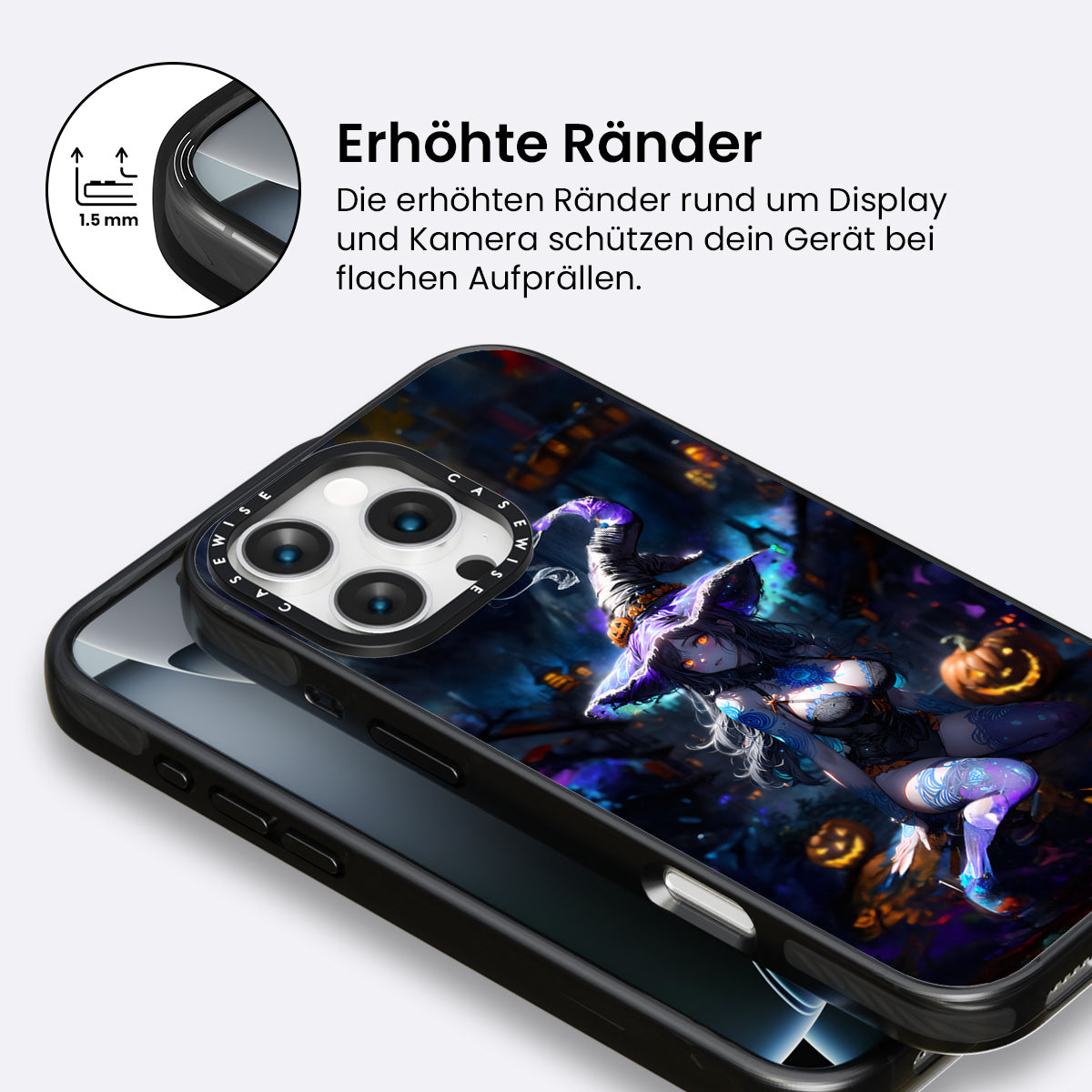 1.5 mm

Erhöhte Ränder

Die erhöhten Ränder rund um Display und Kamera schützen dein Gerät bei flachen Aufprällen.

CASEWISE CASEWISE