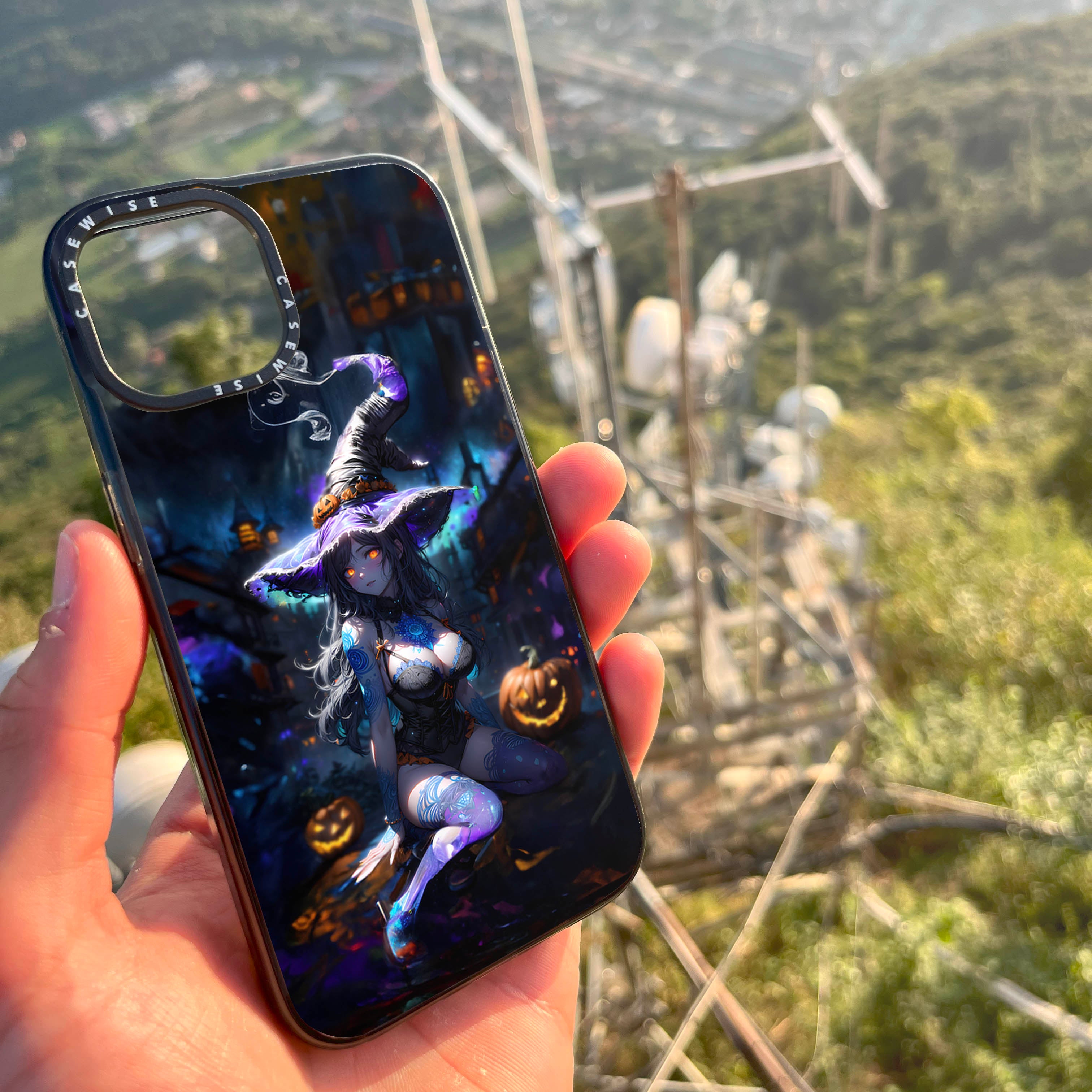 CASEWISE CASEWISE