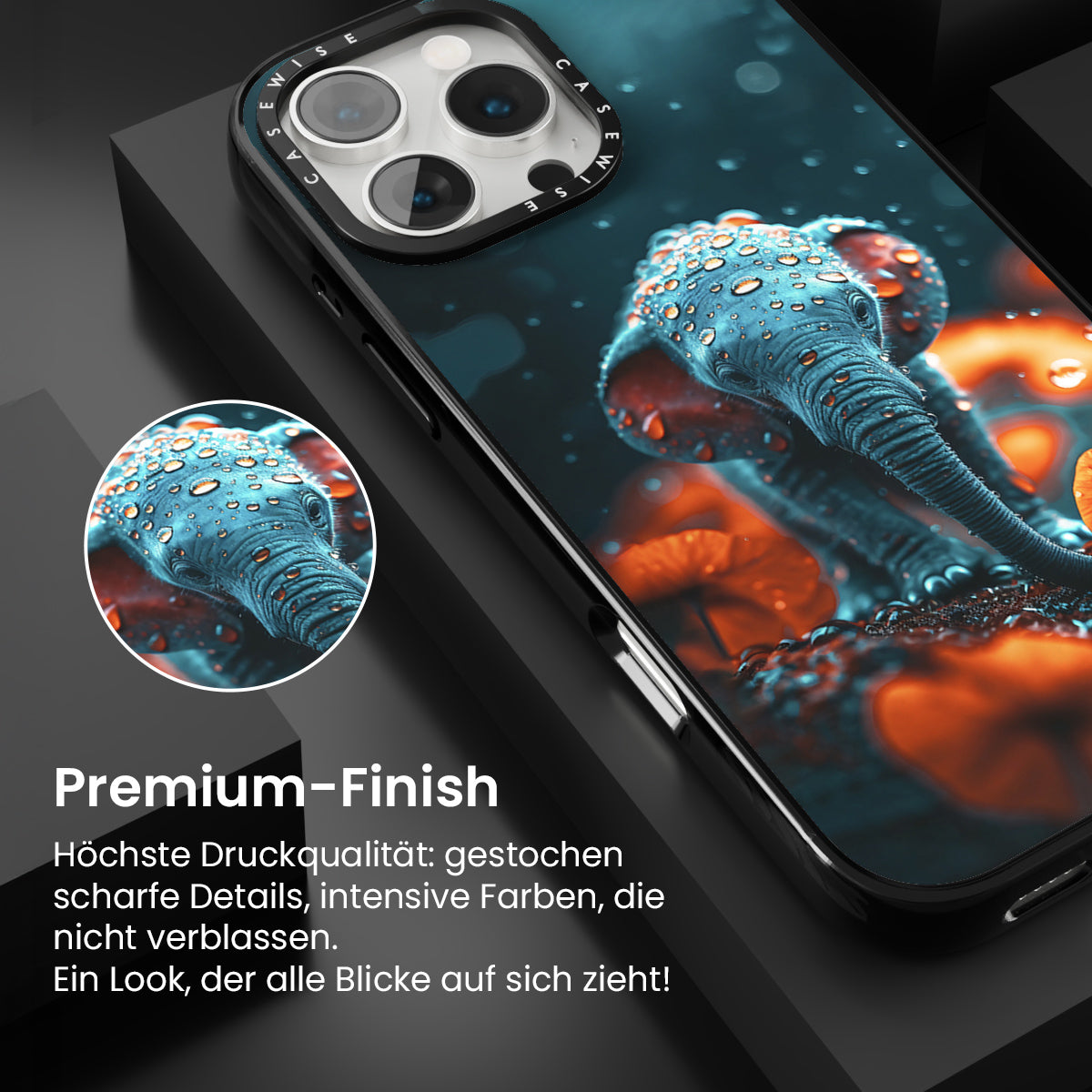 CASEWISE CASEWISE

Premium-Finish

Höchste Druckqualität: gestochen scharfe Details, intensive Farben, die nicht verblassen.
Ein Look, der alle Blicke auf sich zieht!