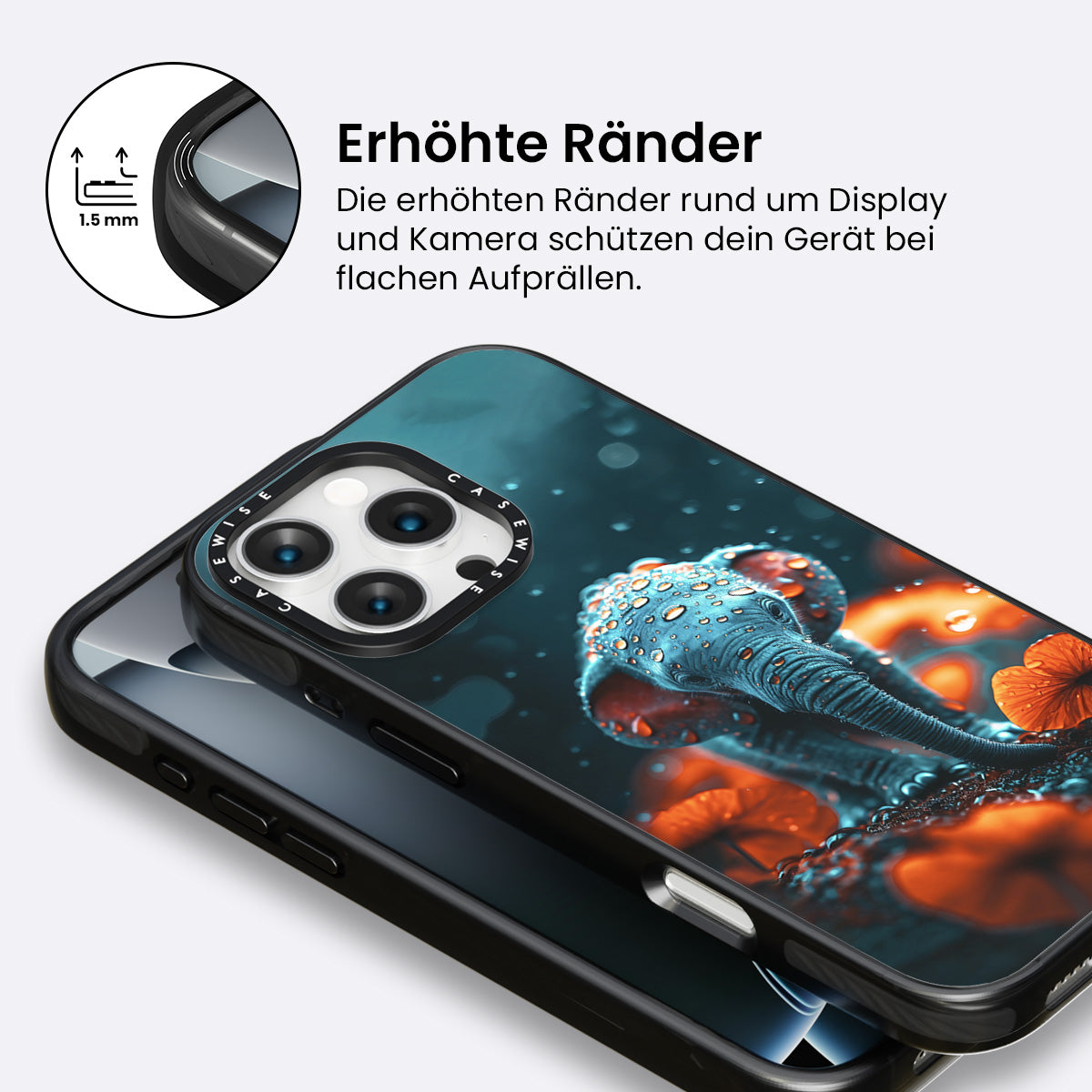 1.5 mm

Erhöhte Ränder

Die erhöhten Ränder rund um Display und Kamera schützen dein Gerät bei flachen Aufprällen.

CASEWISE CASEWISE