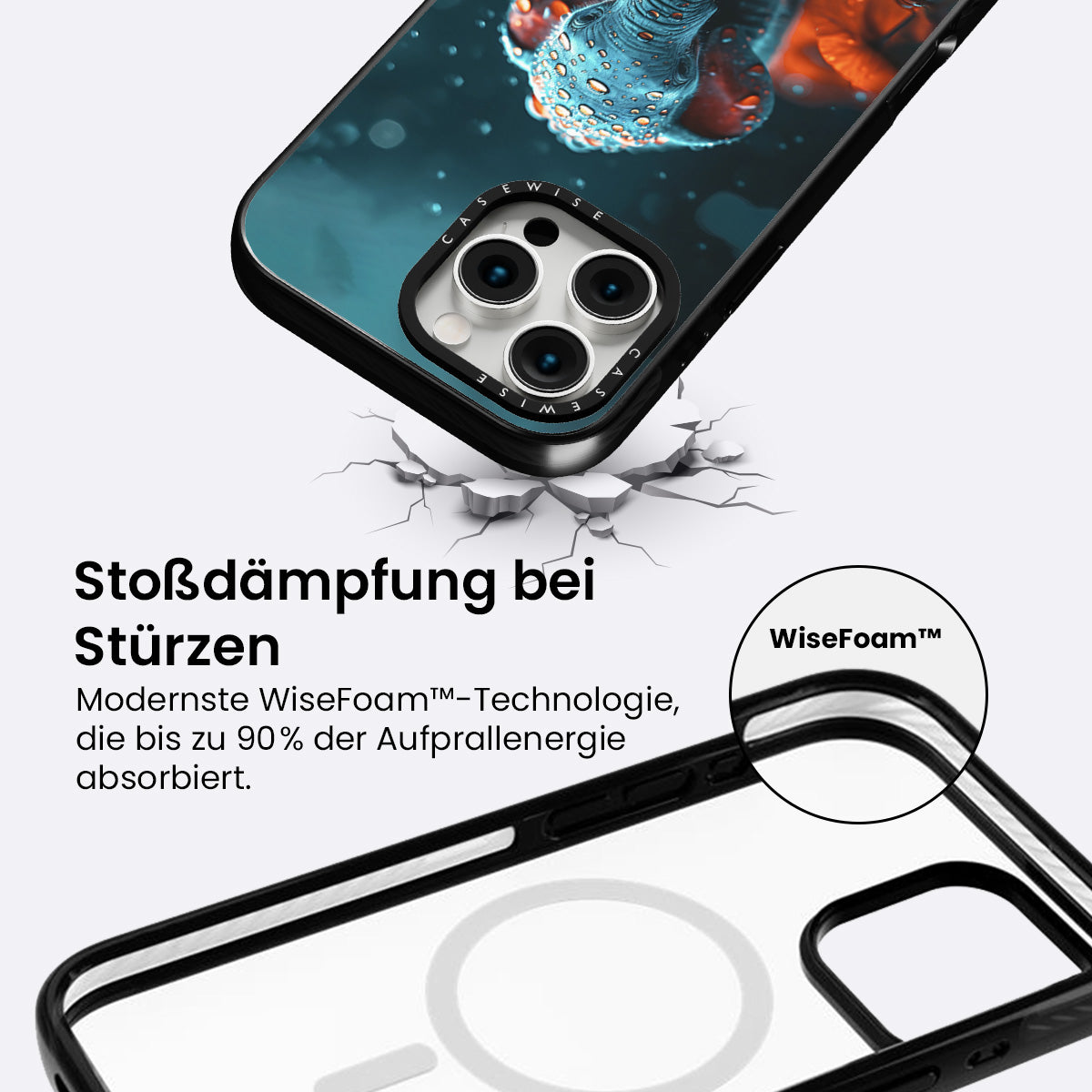 CASEWISE
CASEWISE

Stoßdämpfung bei Stürzen

Modernste WiseFoam™-Technologie, die bis zu 90% der Aufprallenergie absorbiert.

WiseFoam™