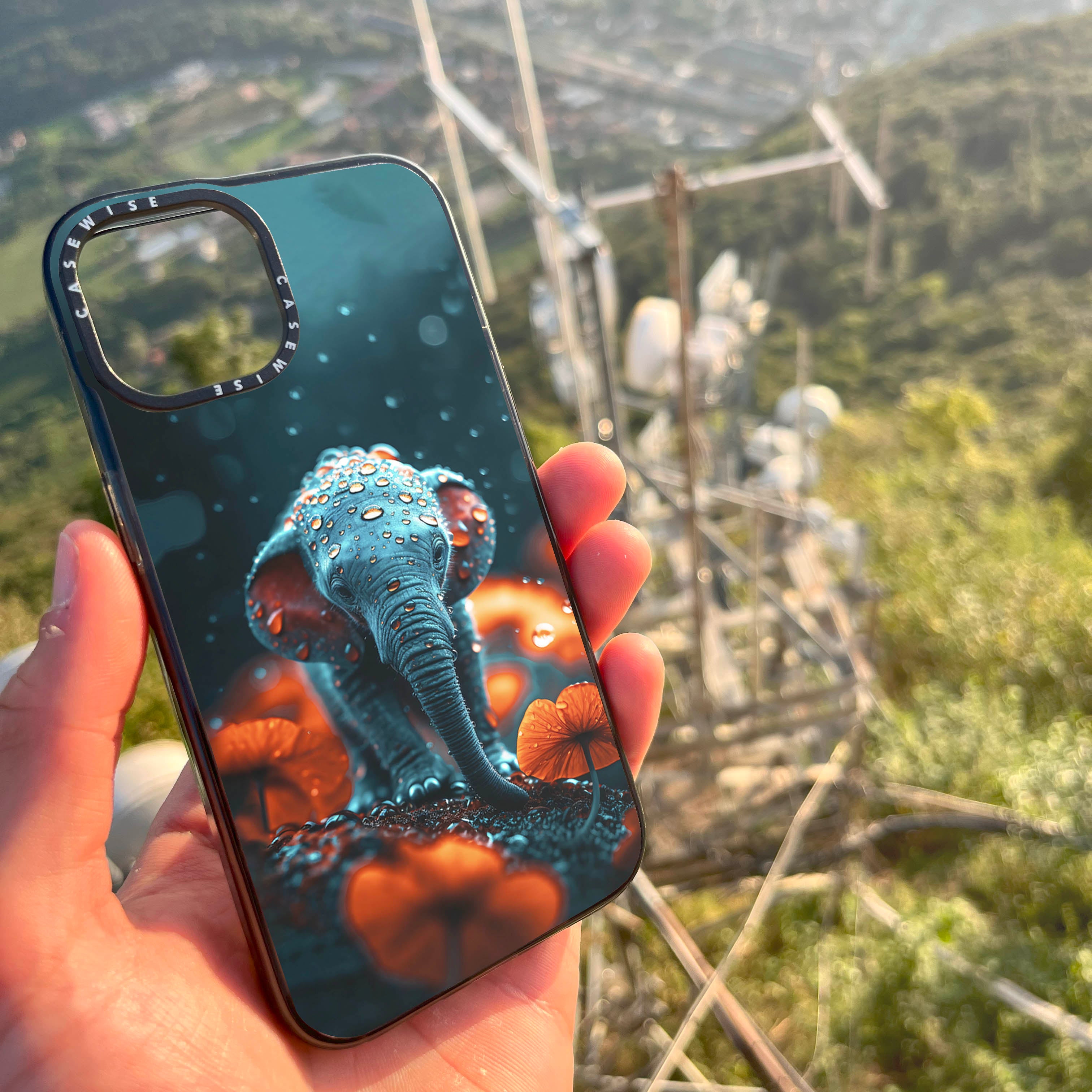 CASEWISE CASEWISE