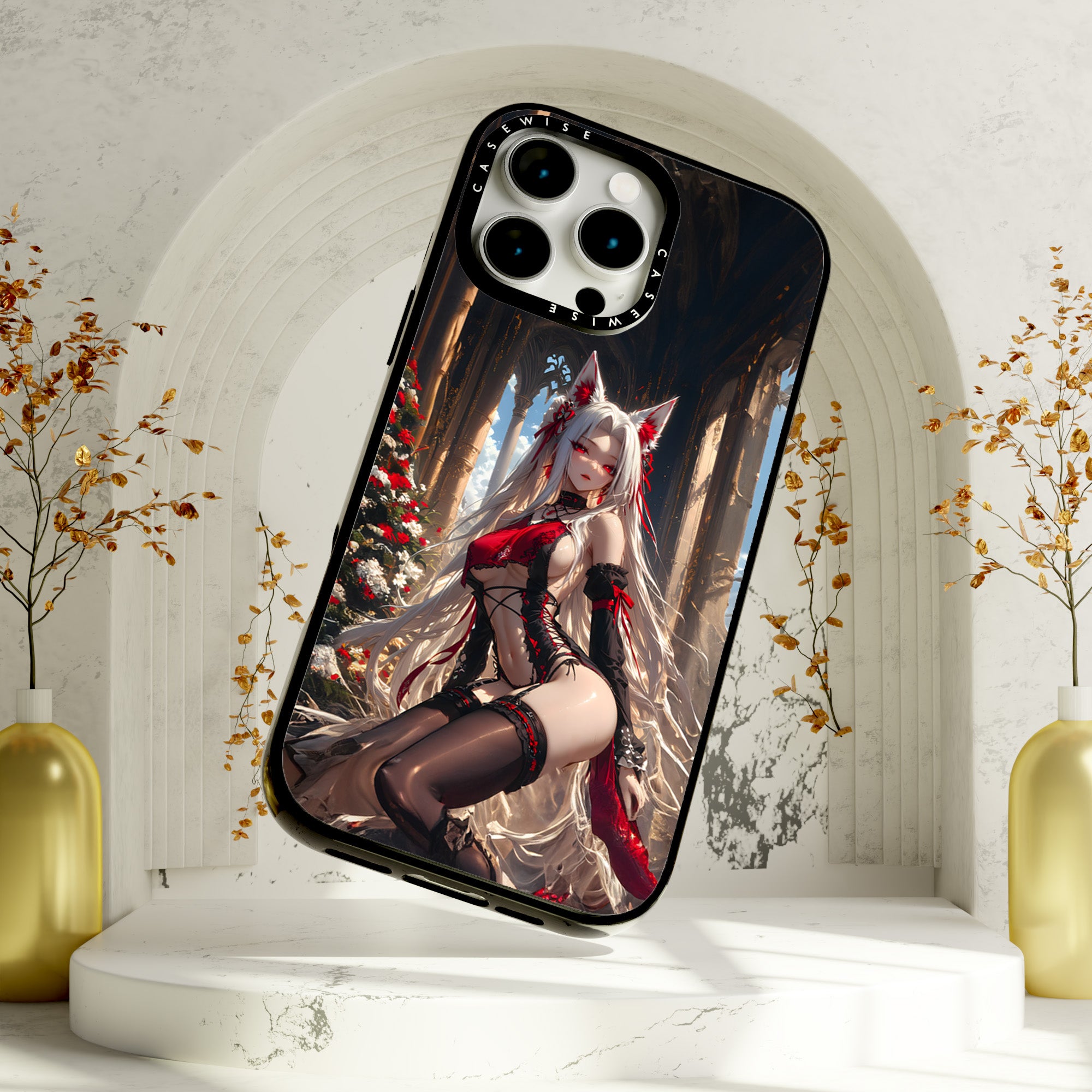 CASEWISE
CASEWISE