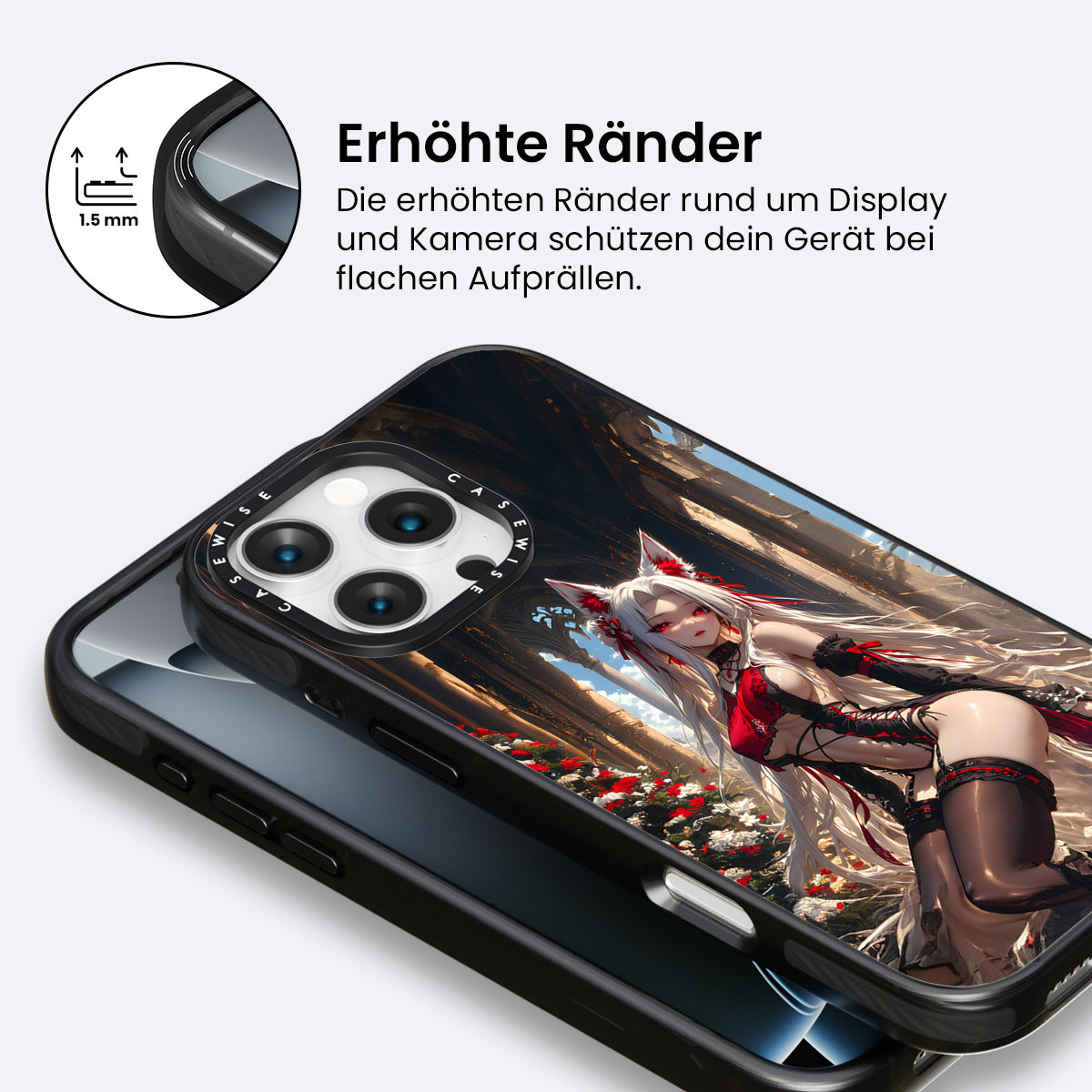 1.5 mm

Erhöhte Ränder

Die erhöhten Ränder rund um Display und Kamera schützen dein Gerät bei flachen Aufprällen.

CASEWISE CASEWISE