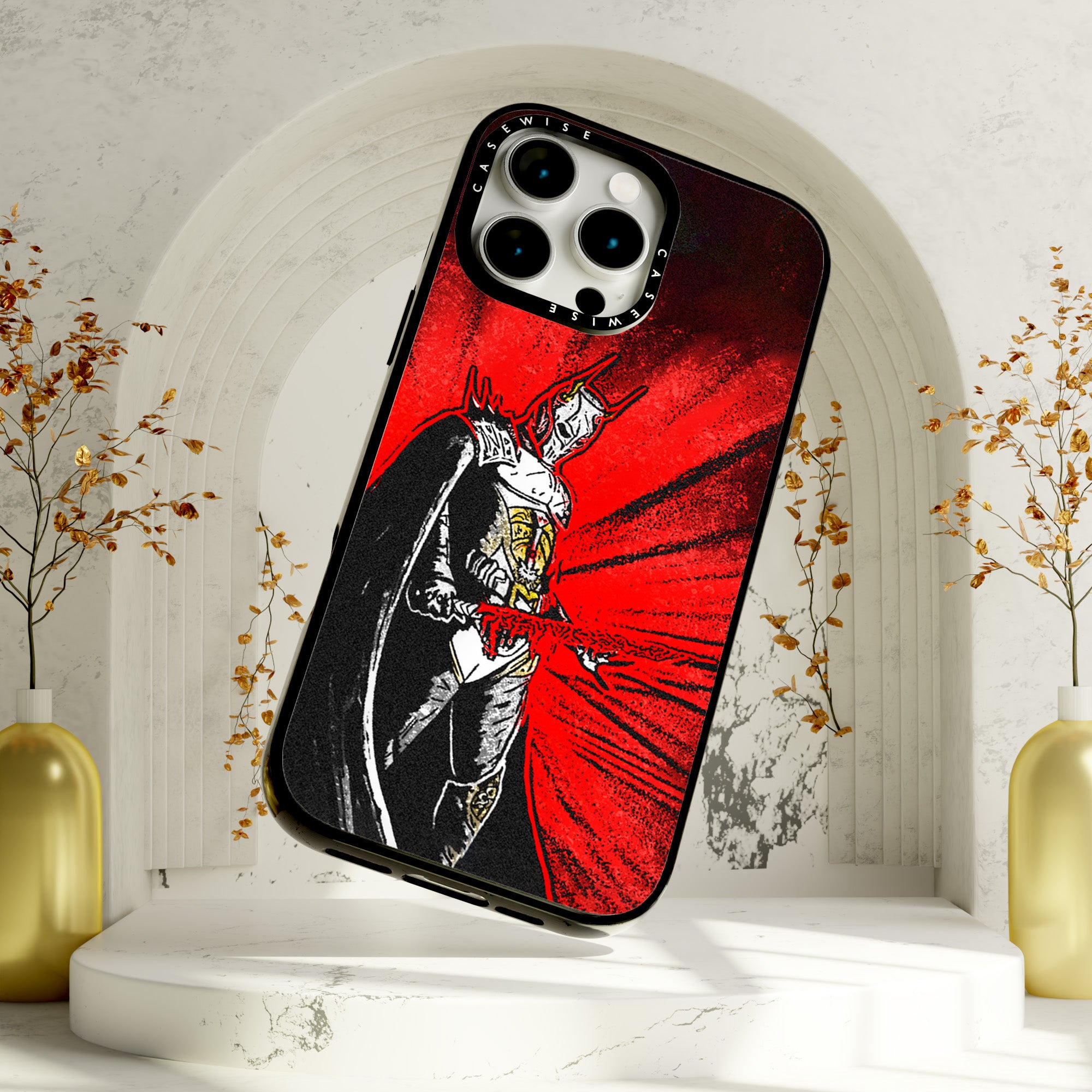 CASEWISE CASEWISE