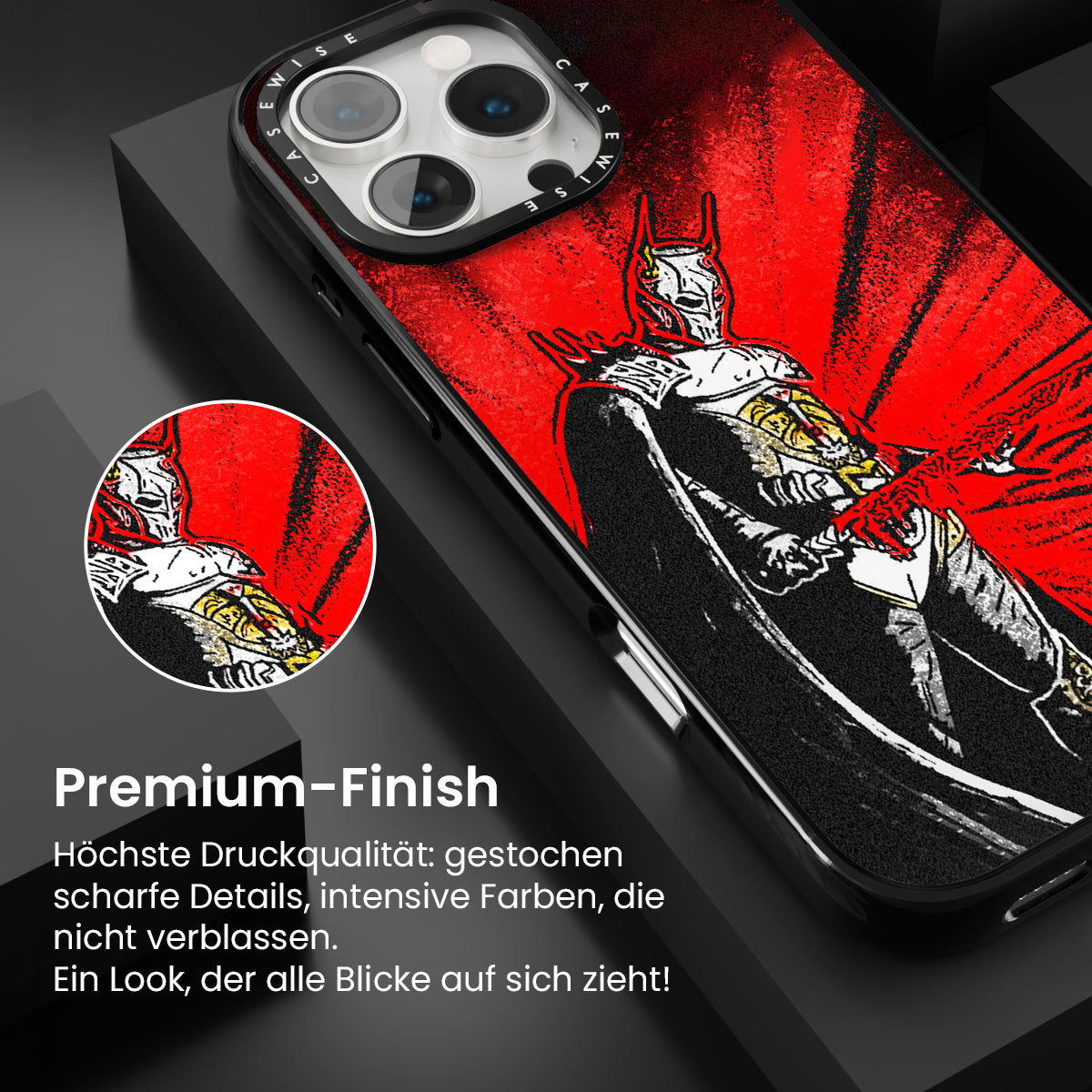 CASEWISE CASEWISE

Premium-Finish

Höchste Druckqualität: gestochen scharfe Details, intensive Farben, die nicht verblassen.
Ein Look, der alle Blicke auf sich zieht!