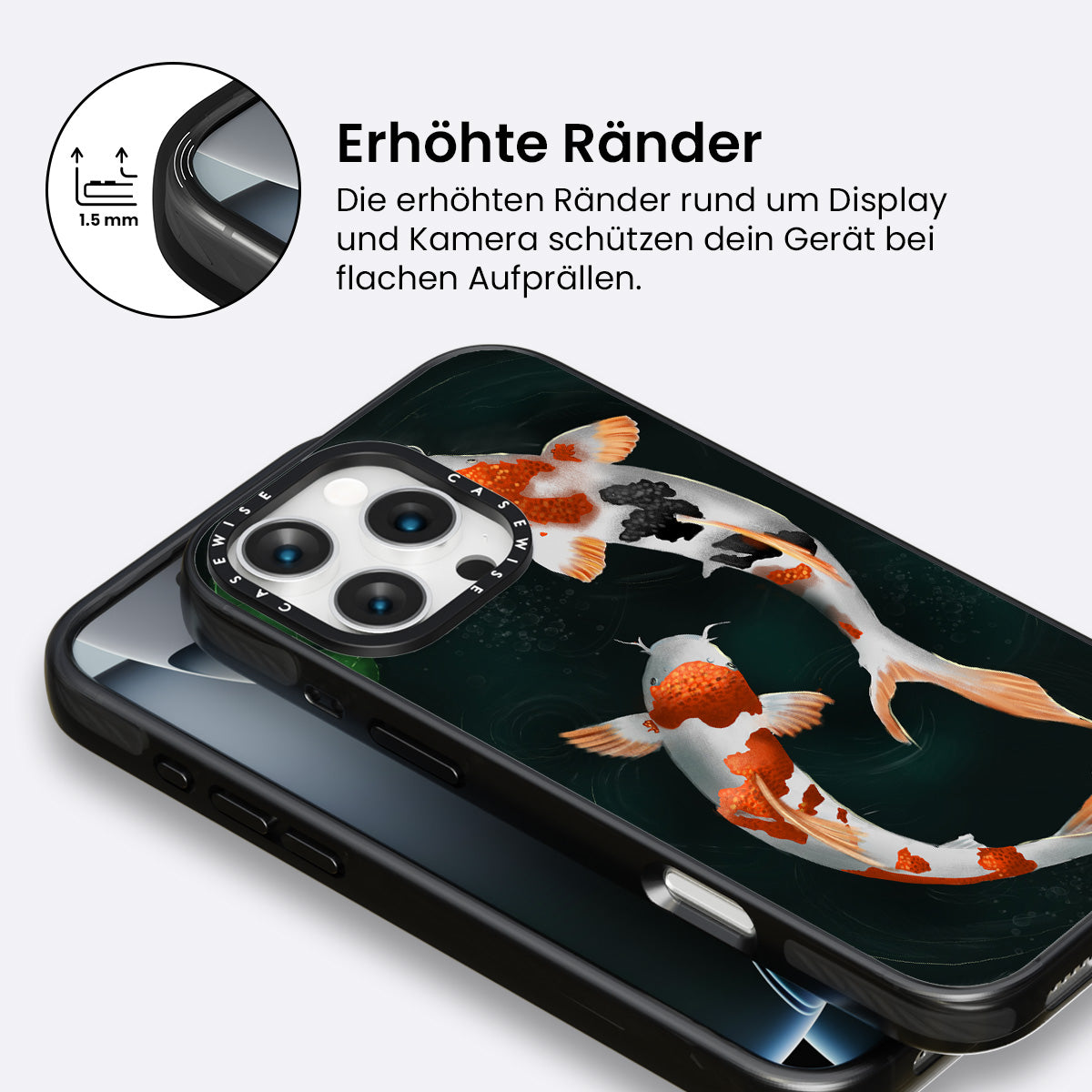 1.5 mm

Erhöhte Ränder

Die erhöhten Ränder rund um Display und Kamera schützen dein Gerät bei flachen Aufprällen.

CASEWISE CASEWISE