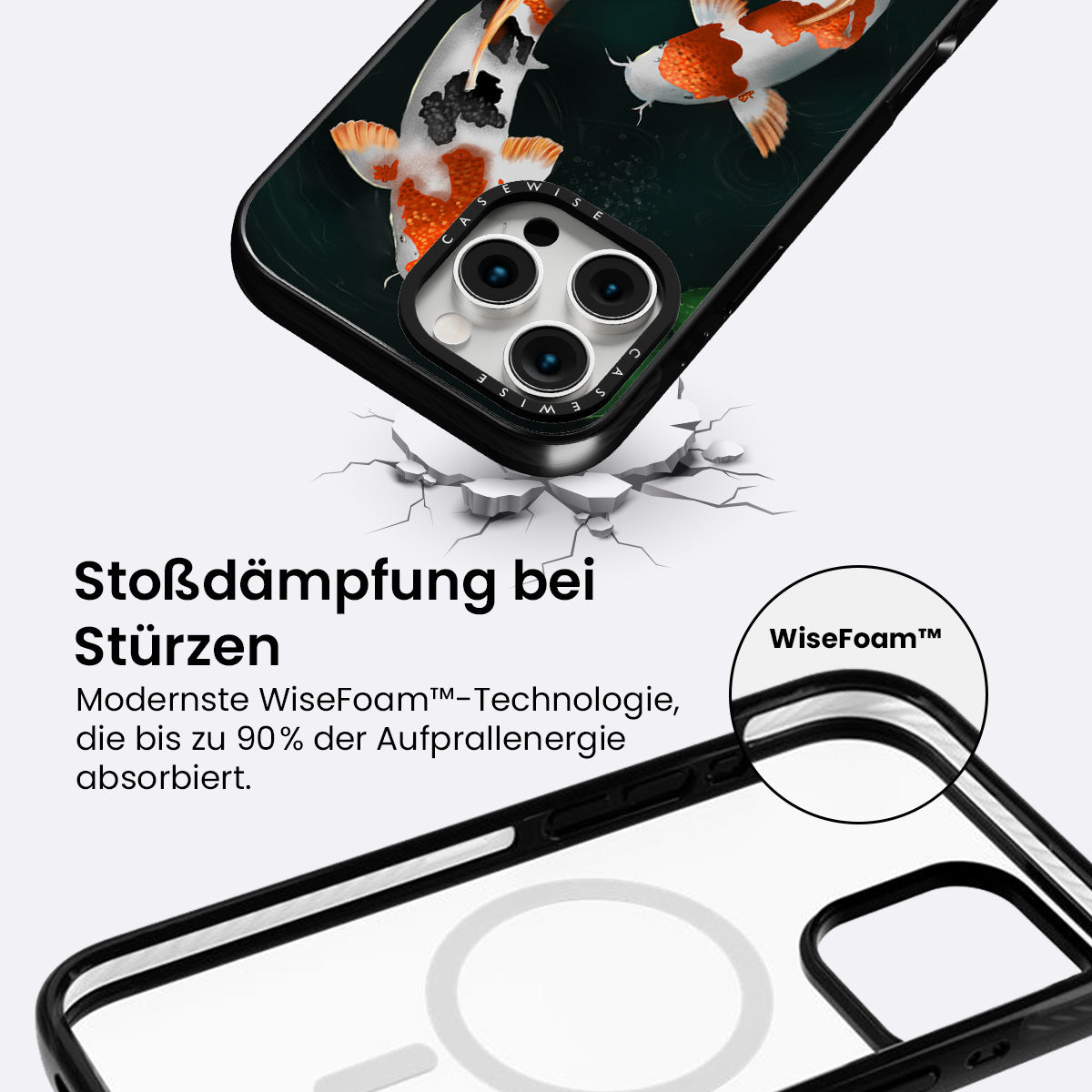 CASEWISE

CASEWISE

Stoßdämpfung bei Stürzen

Modernste WiseFoam™-Technologie, die bis zu 90% der Aufprallenergie absorbiert.

WiseFoam™