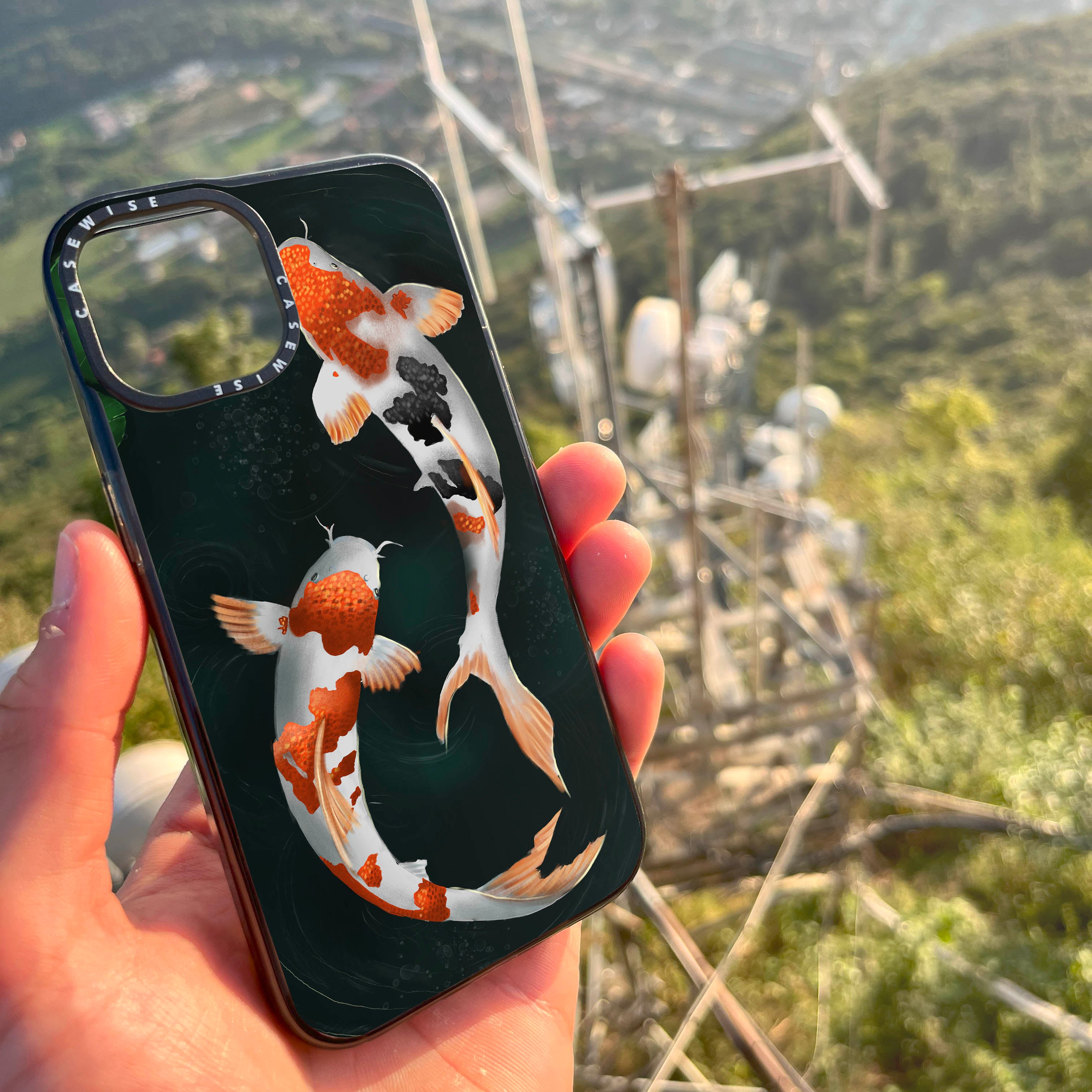 CASEWISE CASEWISE