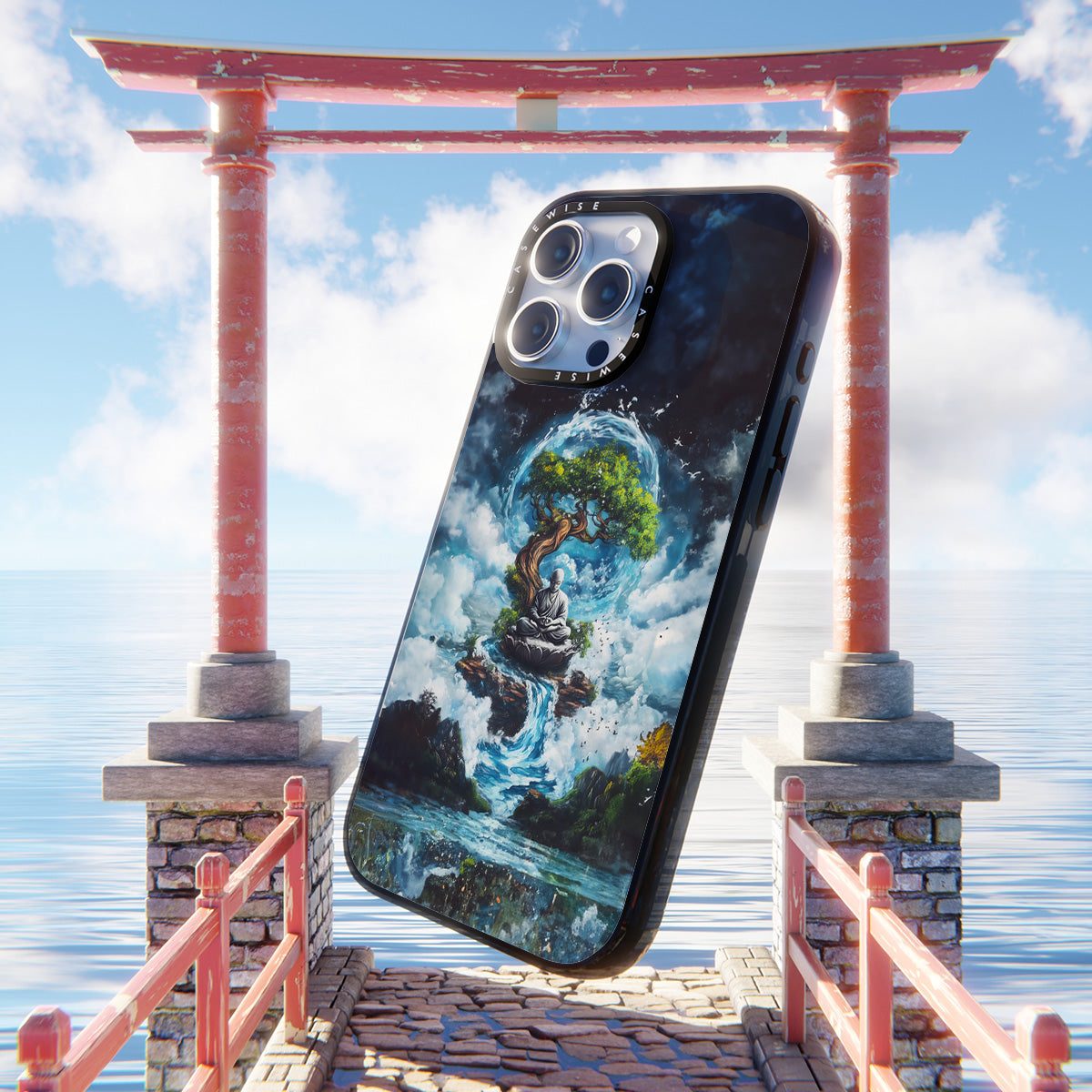 CASEWISE CASEWISE