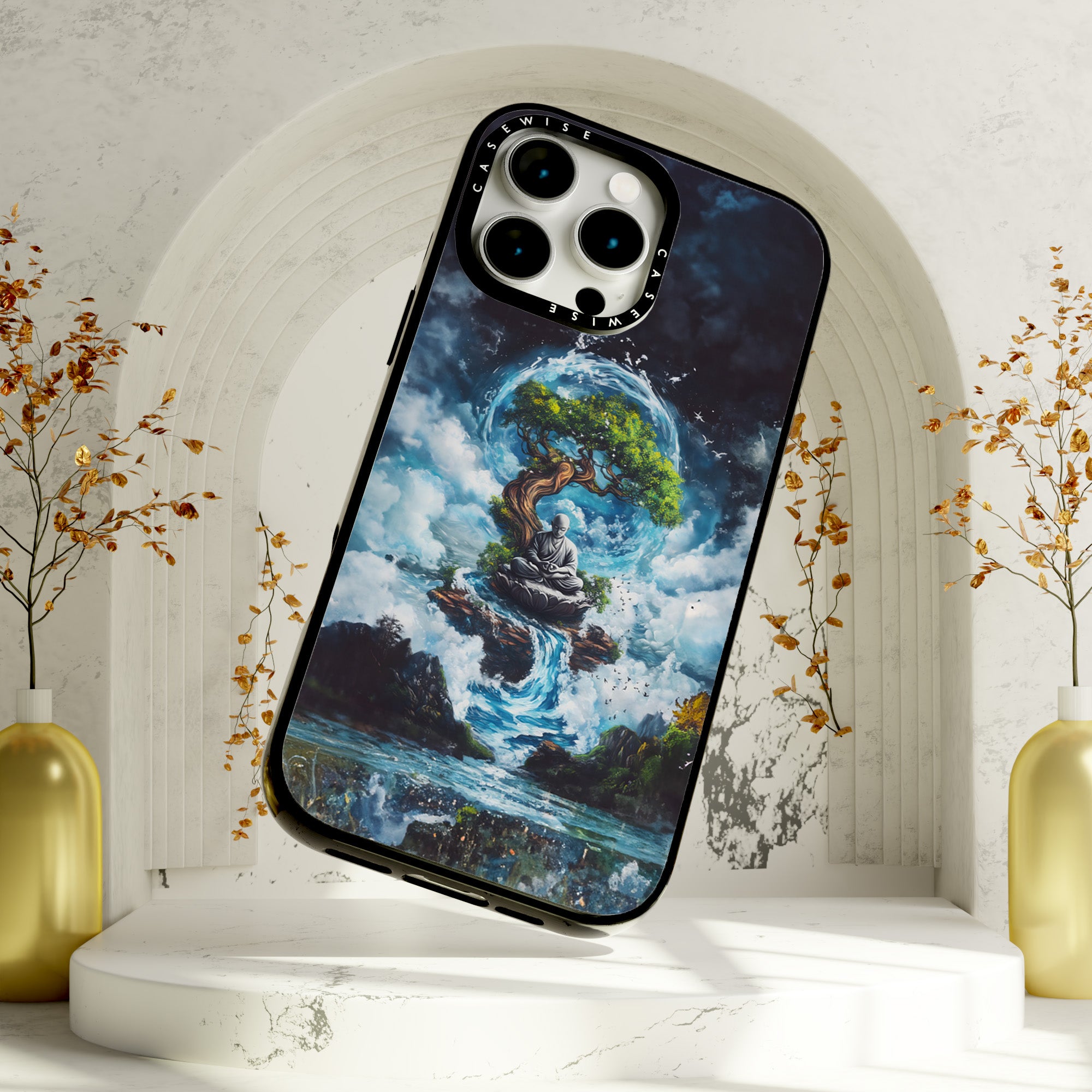 CASEWISE

CASEWISE