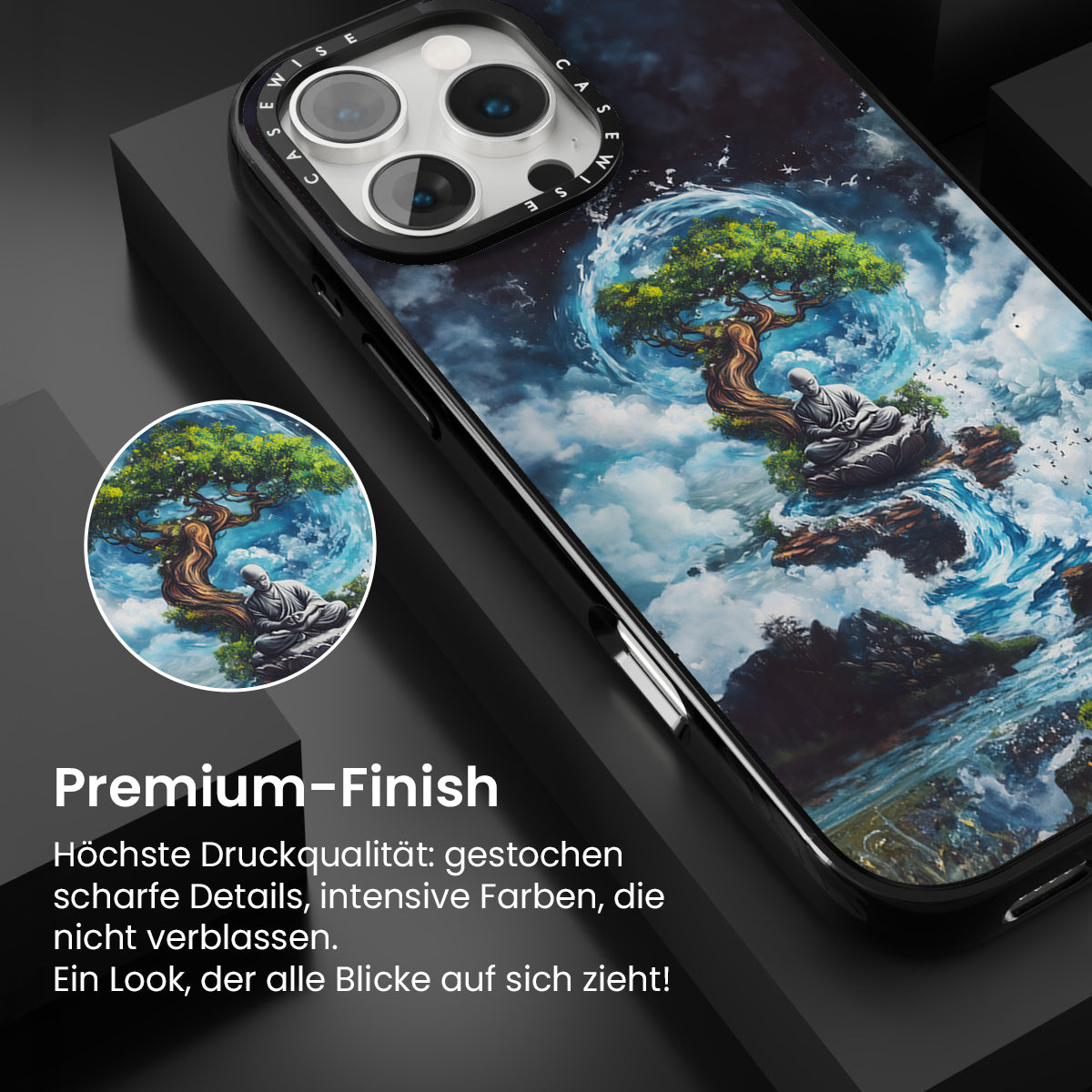 CASEWISE CASEWISE

Premium-Finish

Höchste Druckqualität: gestochen scharfe Details, intensive Farben, die nicht verblassen.
Ein Look, der alle Blicke auf sich zieht!