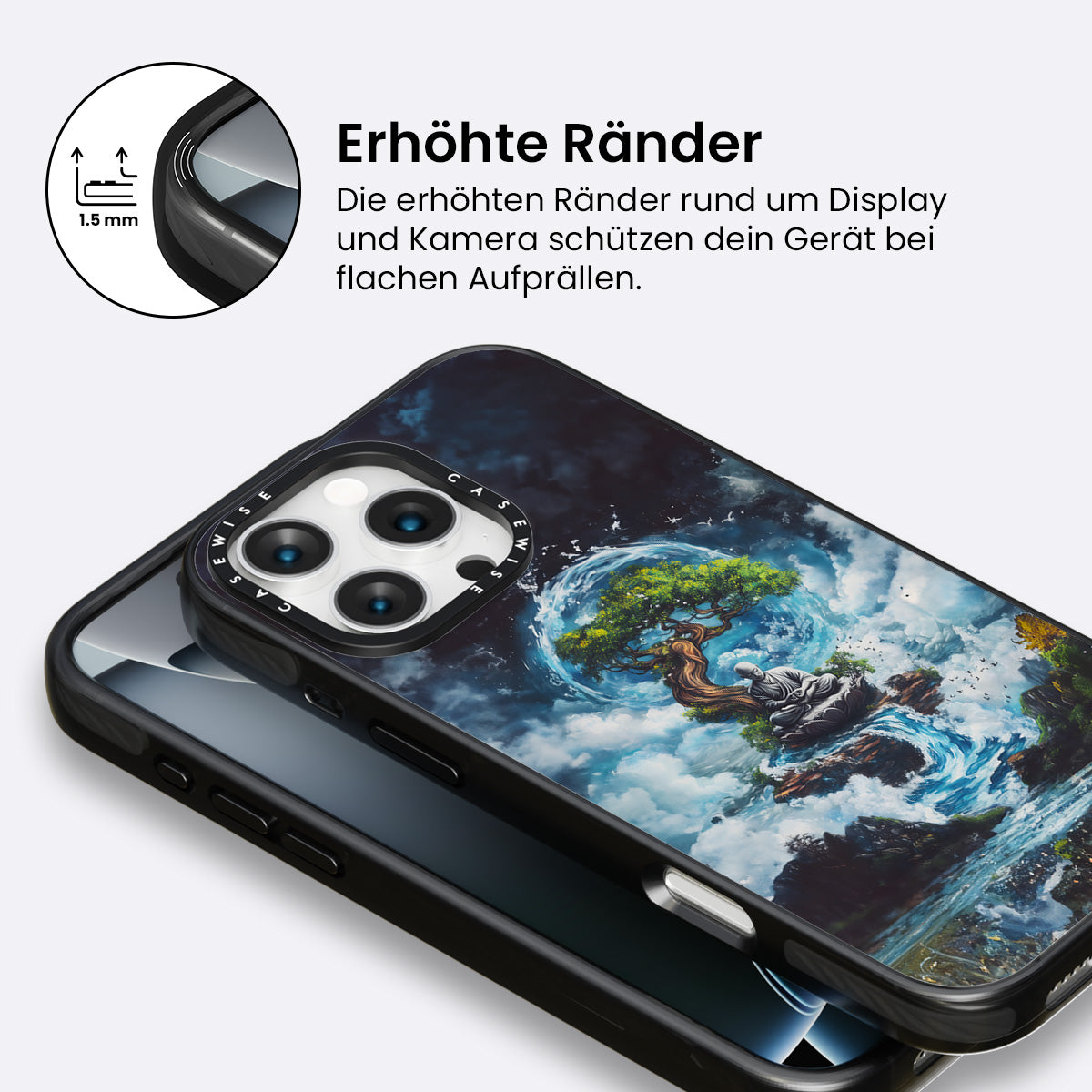 1.5 mm

Erhöhte Ränder

Die erhöhten Ränder rund um Display und Kamera schützen dein Gerät bei flachen Aufprällen.

CASEWISE CASEWISE