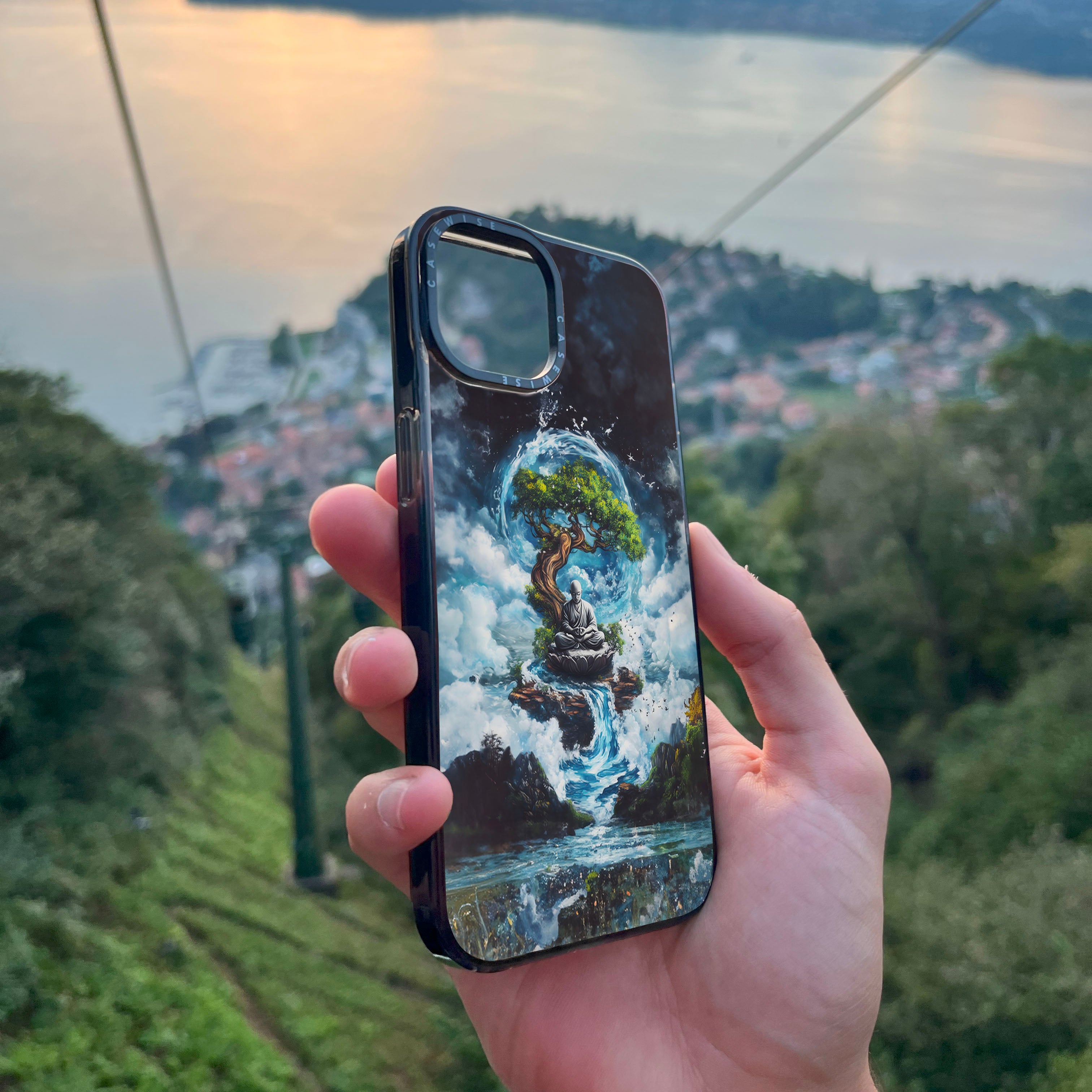 CASEWISE CASEWISE