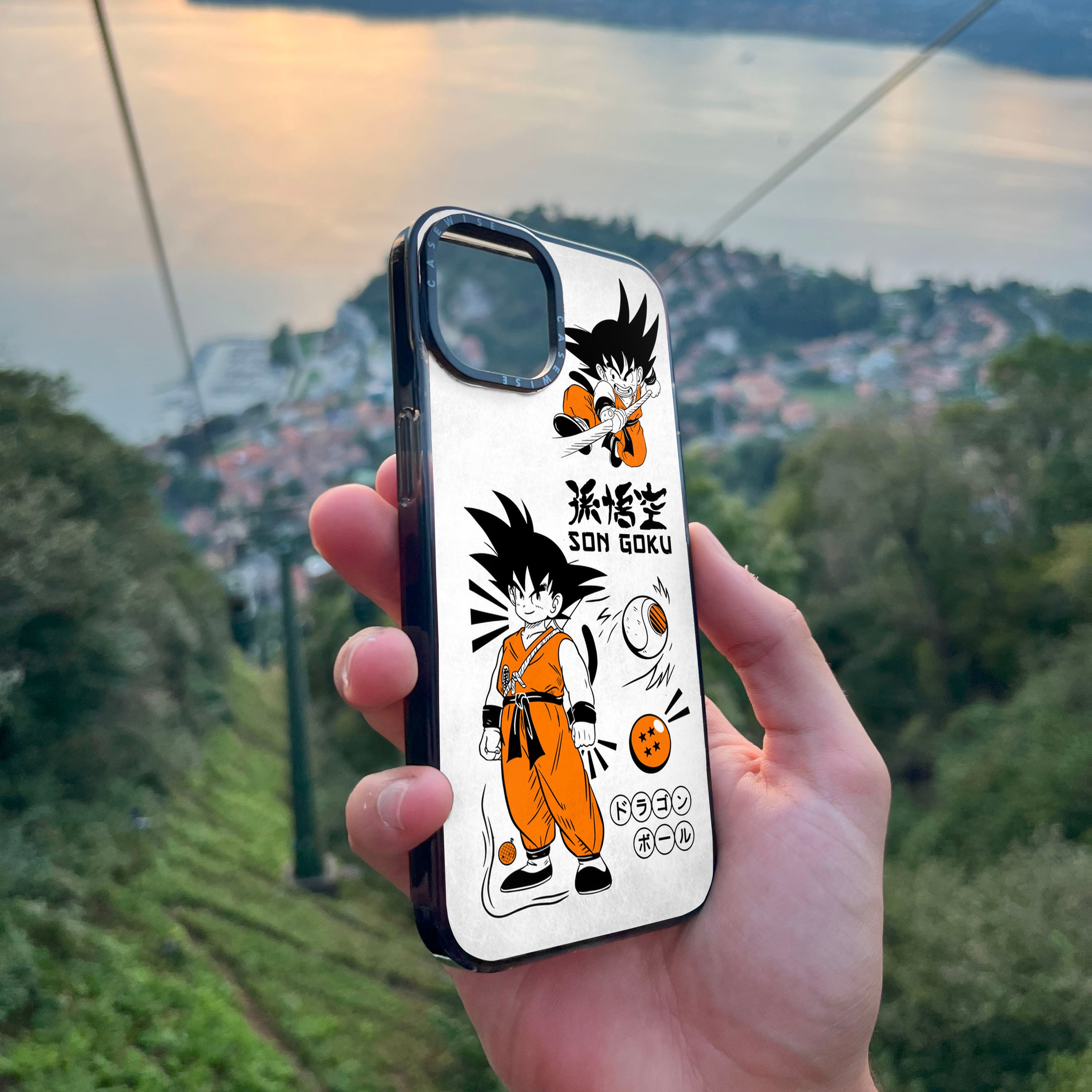 CASEWISE
CASEWISE

孫悟空
SON GOKU

ドラゴン
ボール