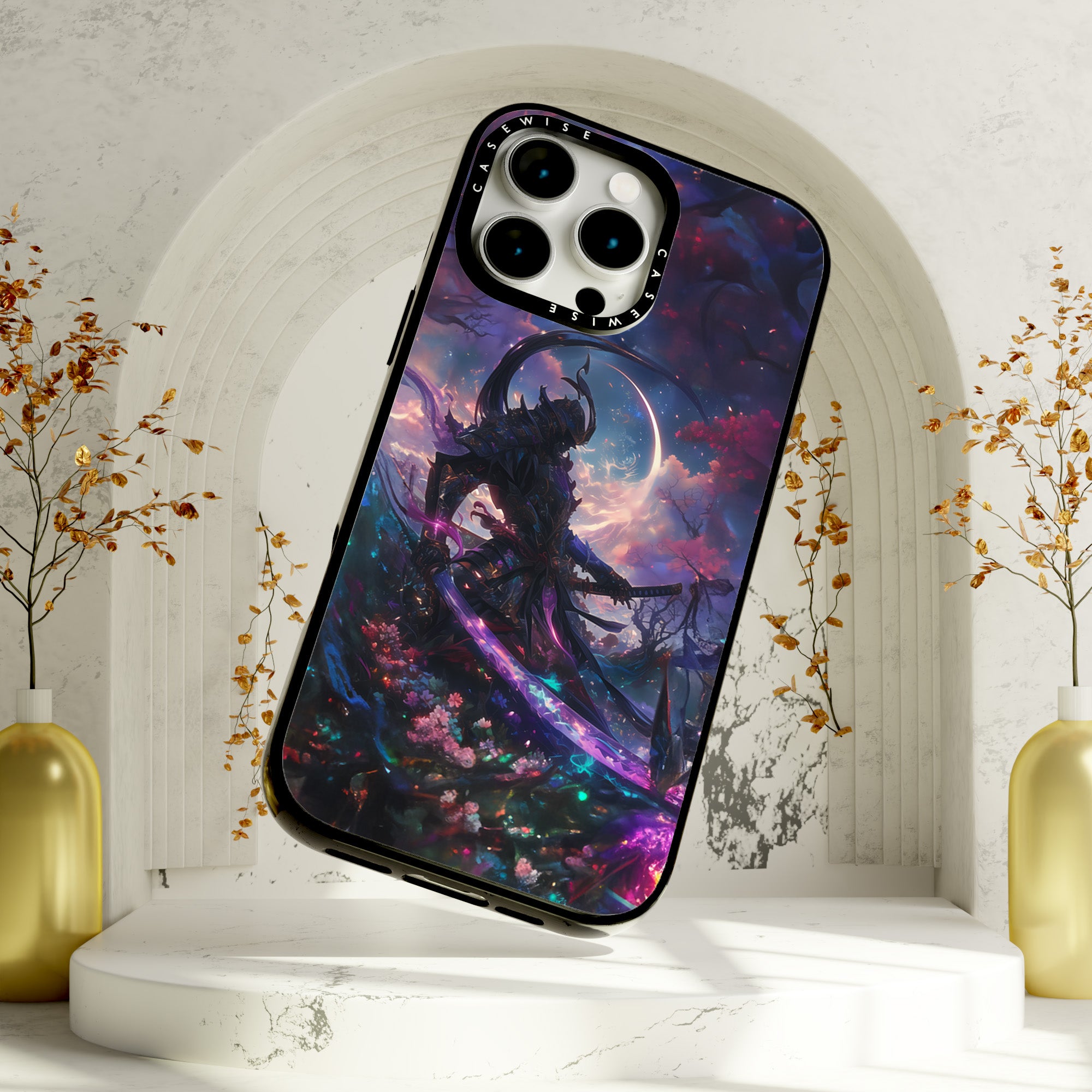 CASEWISE
CASEWISE