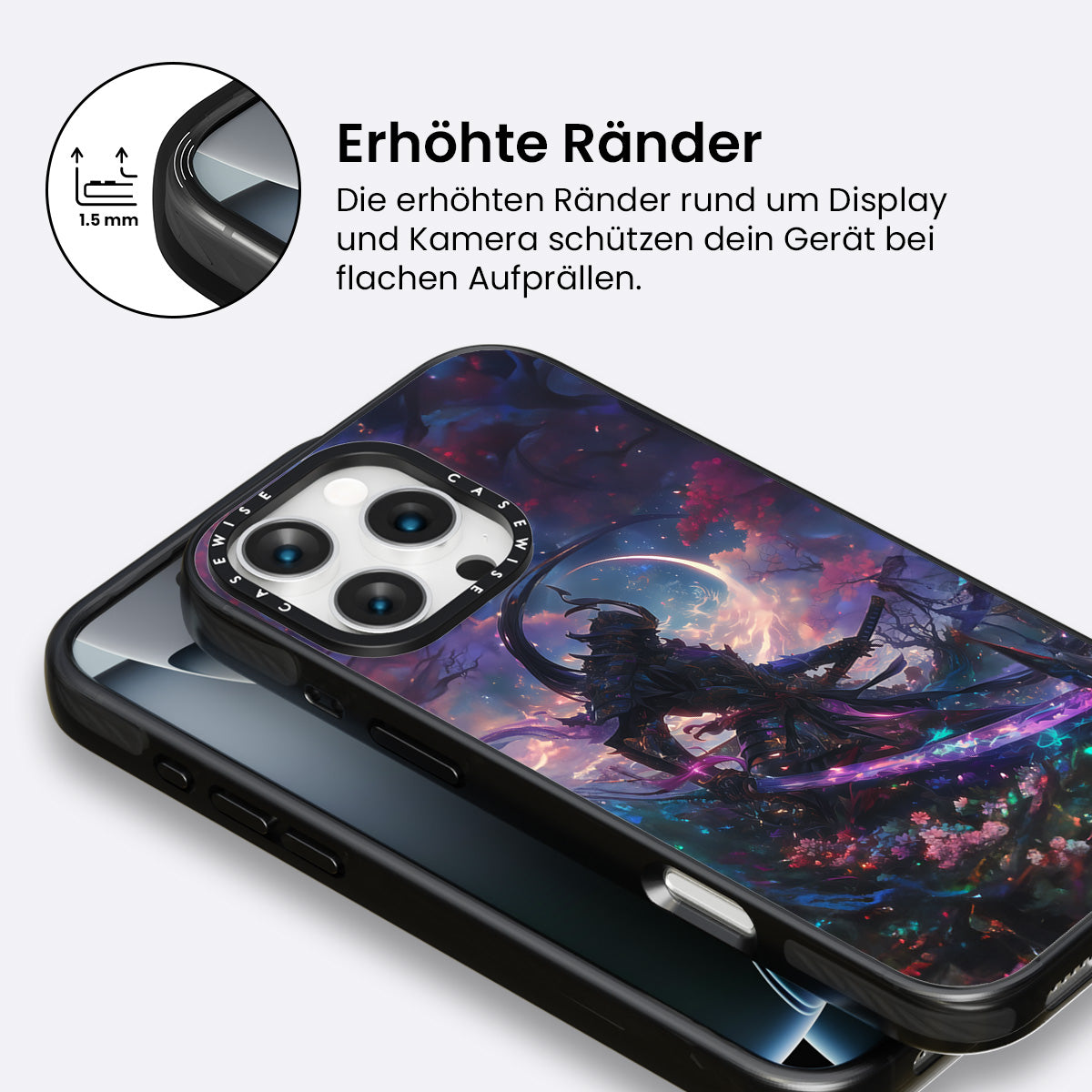 1.5 mm

Erhöhte Ränder

Die erhöhten Ränder rund um Display und Kamera schützen dein Gerät bei flachen Aufprällen.

CASEWISE CASEWISE