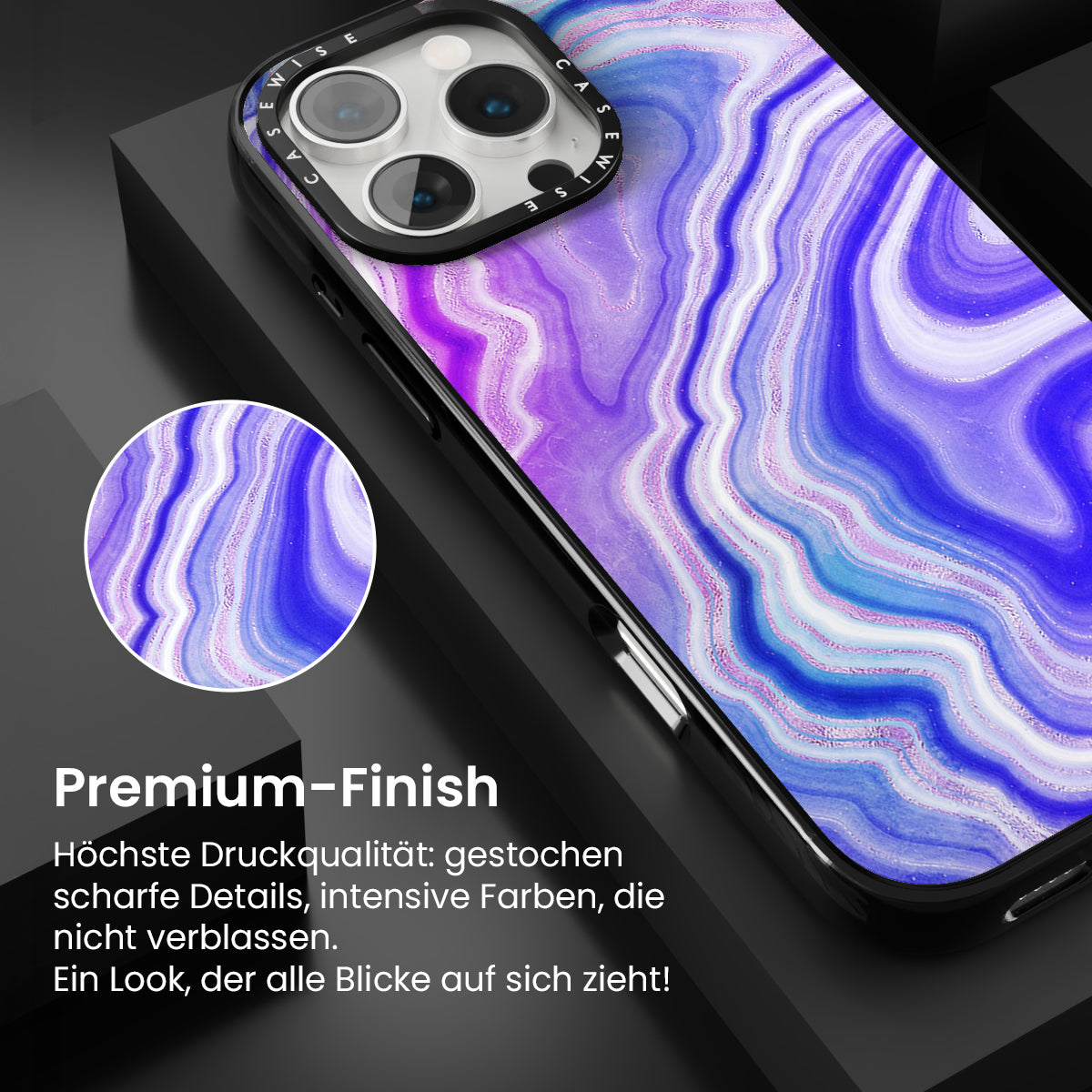 CASEWISE CASEWISE

Premium-Finish

Höchste Druckqualität: gestochen scharfe Details, intensive Farben, die nicht verblassen.
Ein Look, der alle Blicke auf sich zieht!