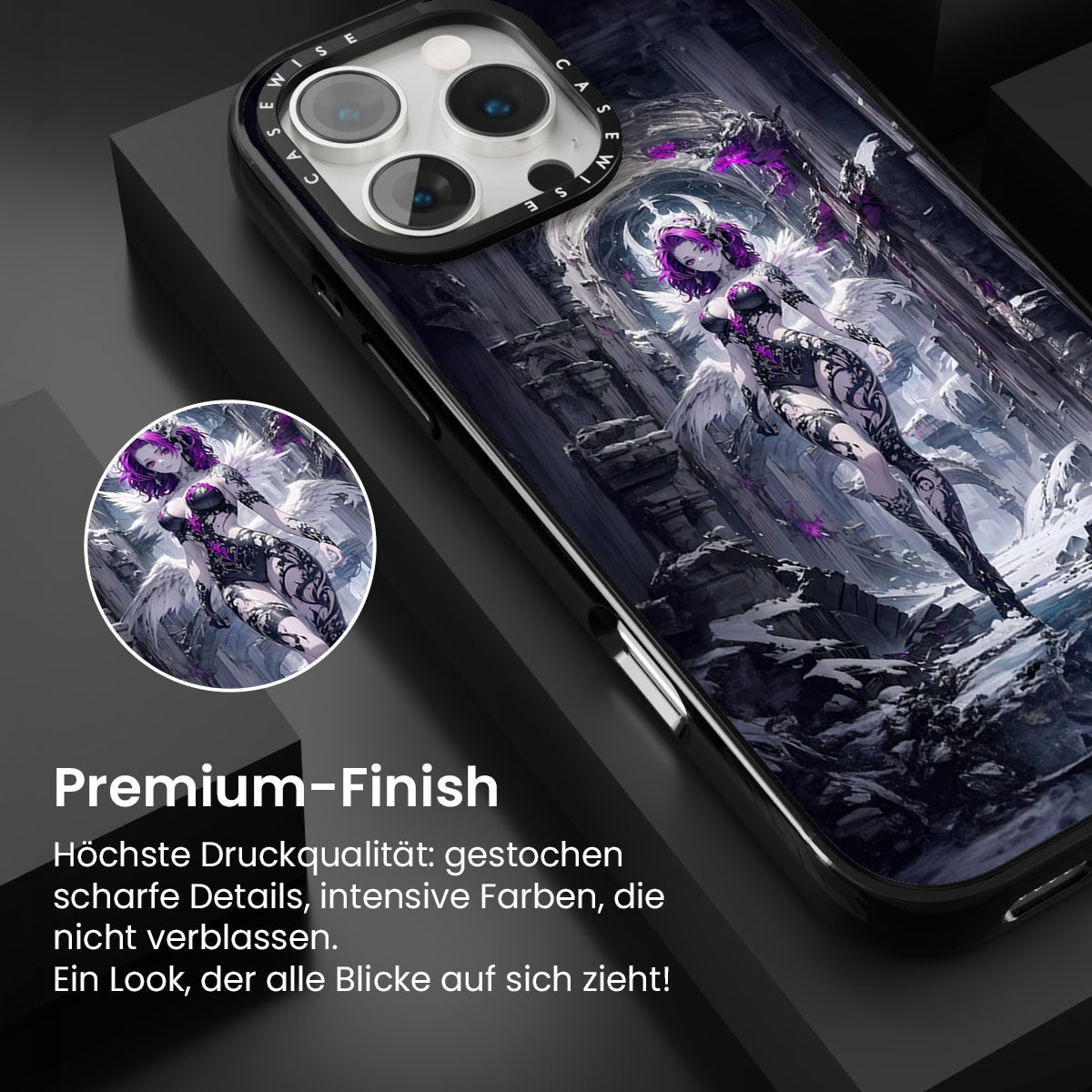 CASEWISE CASEWISE

Premium-Finish

Höchste Druckqualität: gestochen scharfe Details, intensive Farben, die nicht verblassen.
Ein Look, der alle Blicke auf sich zieht!